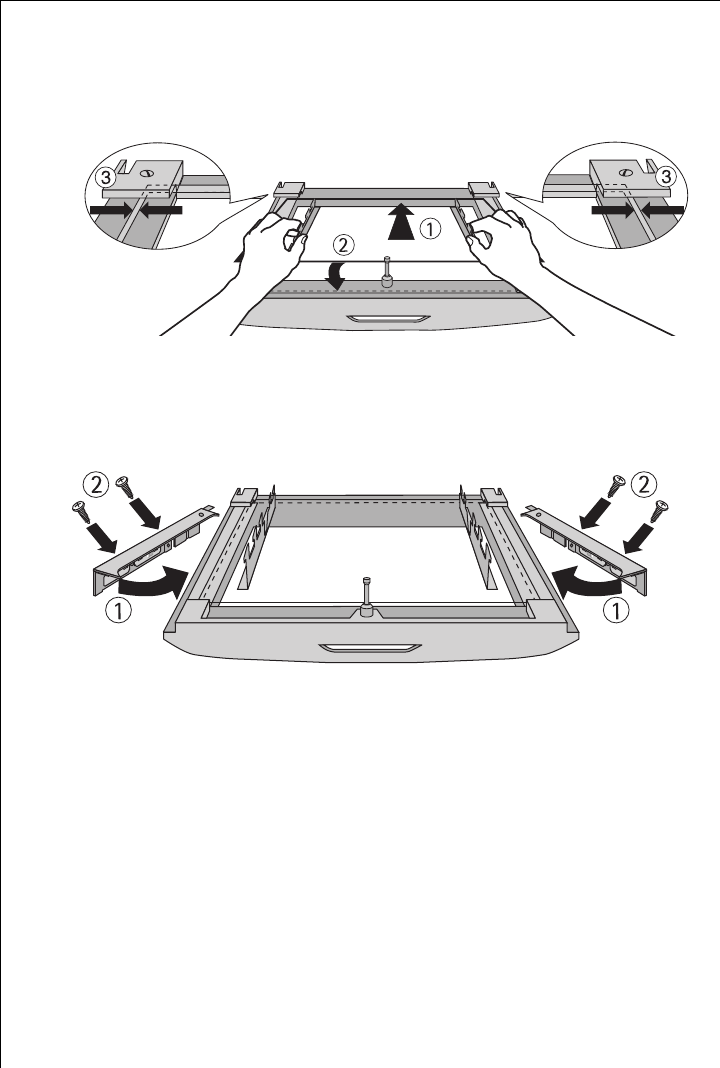 3
3
1
2
2
2
1
1