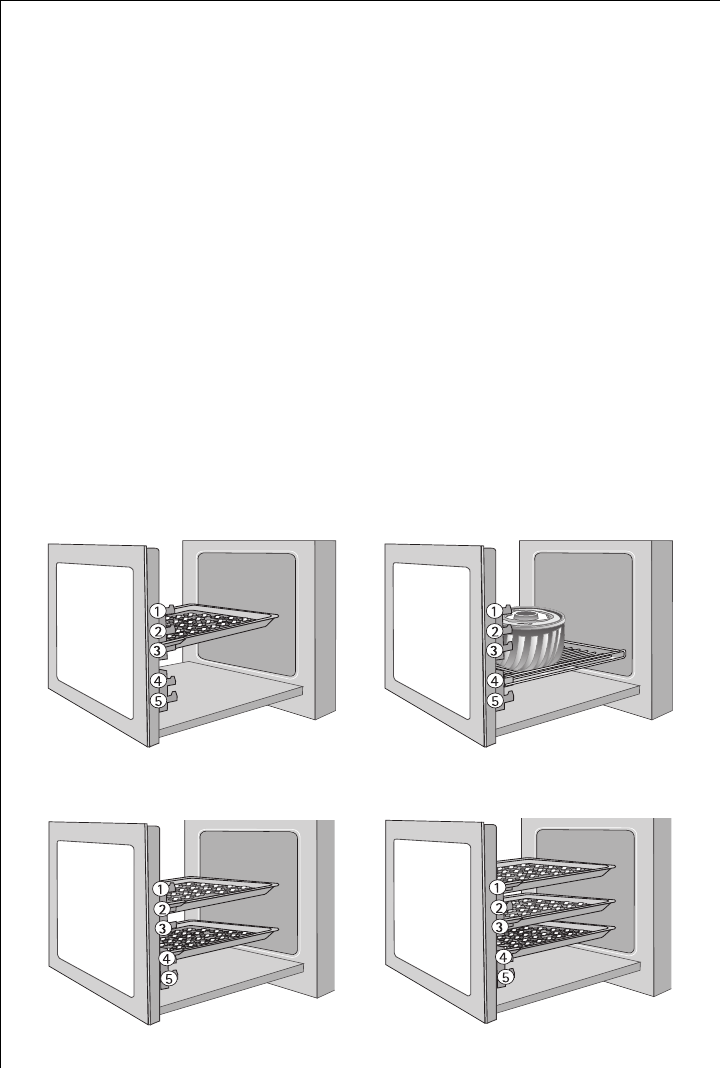 1
2
3
4
5

1
2
3
4
5

1
2
3
4
5

1
2
3
4
5