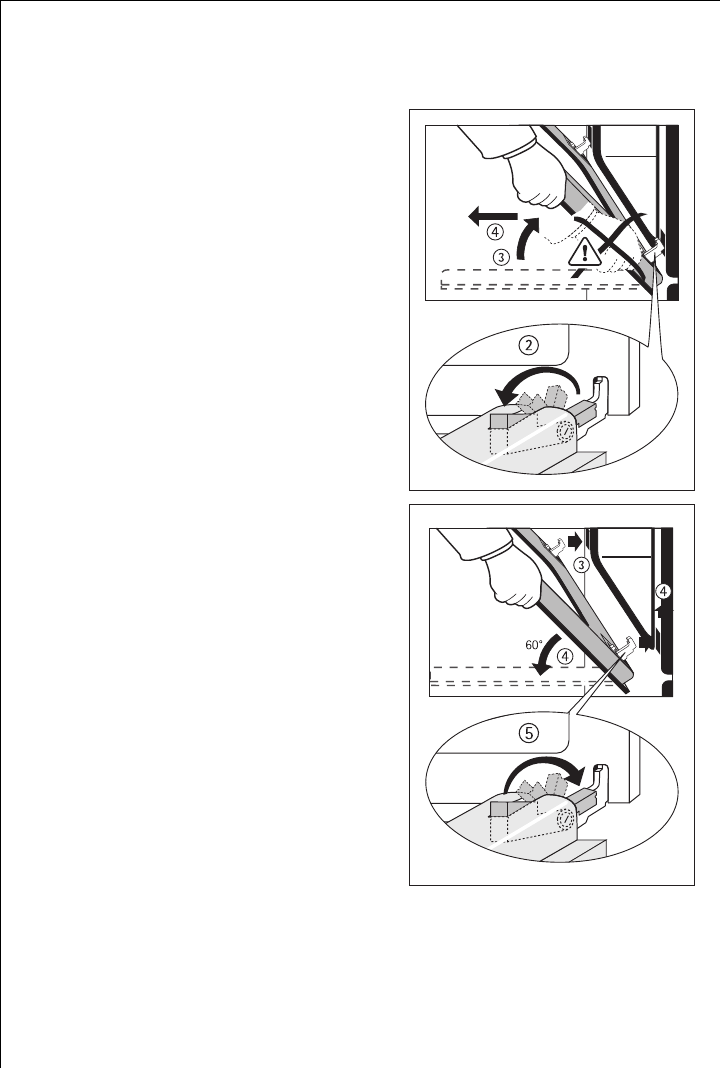 ④
③
②

③
④
60°
④
⑤