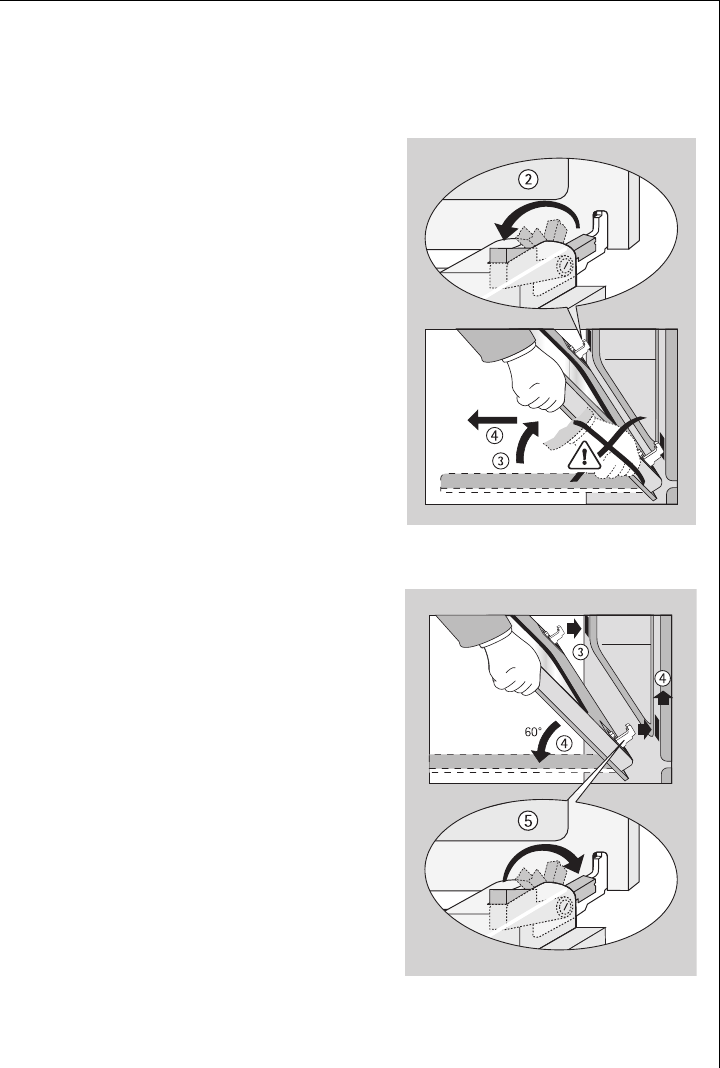 ②

④

③

③

④

60°

④

⑤