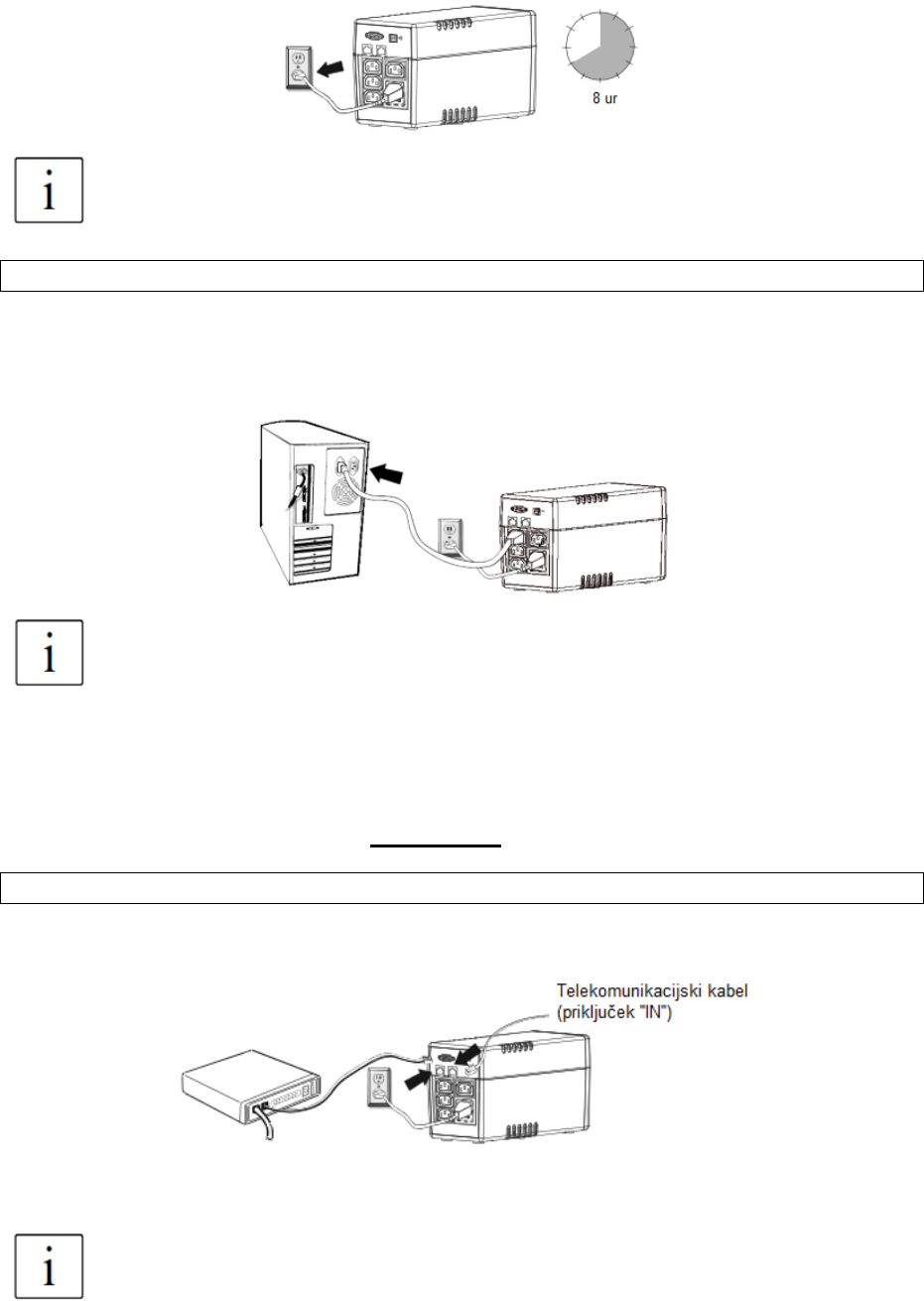 8 ur

i

i

Telekomunikacijski kabel (priključek "IN")

i