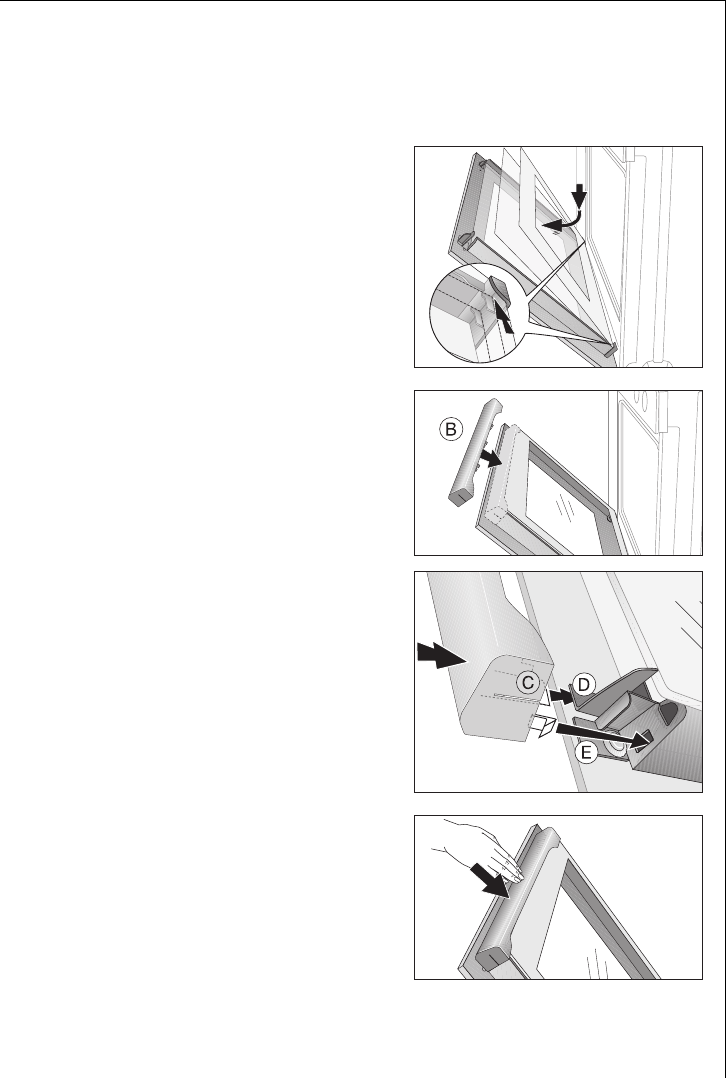 B

C

D

E