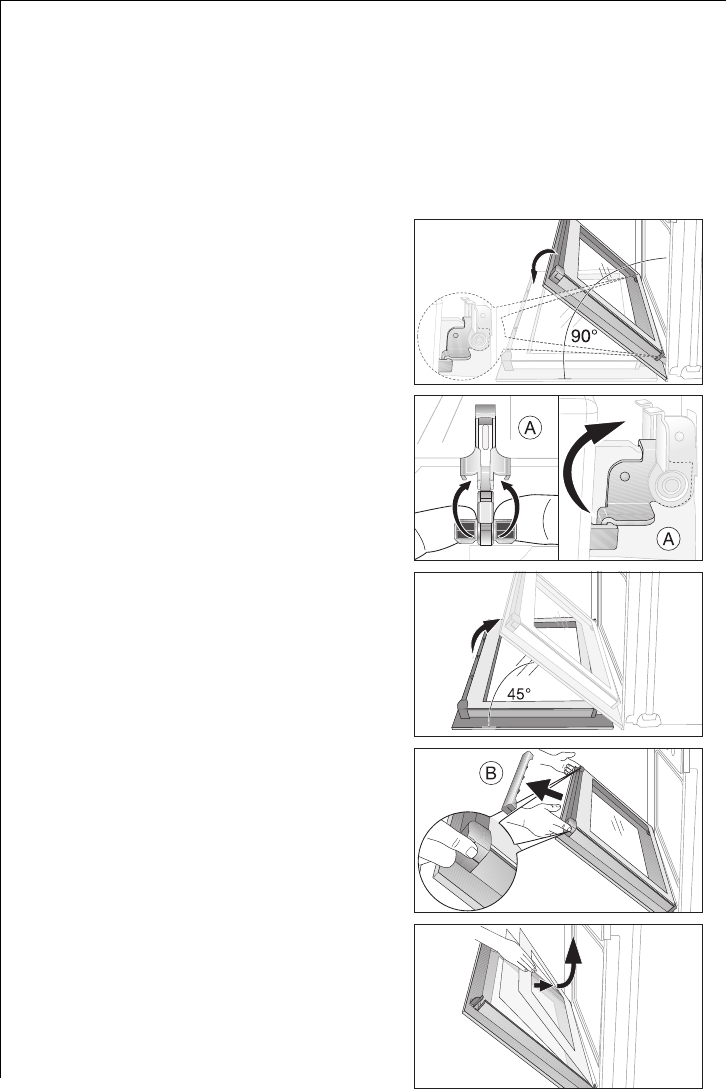 90°

A

A

45°

B