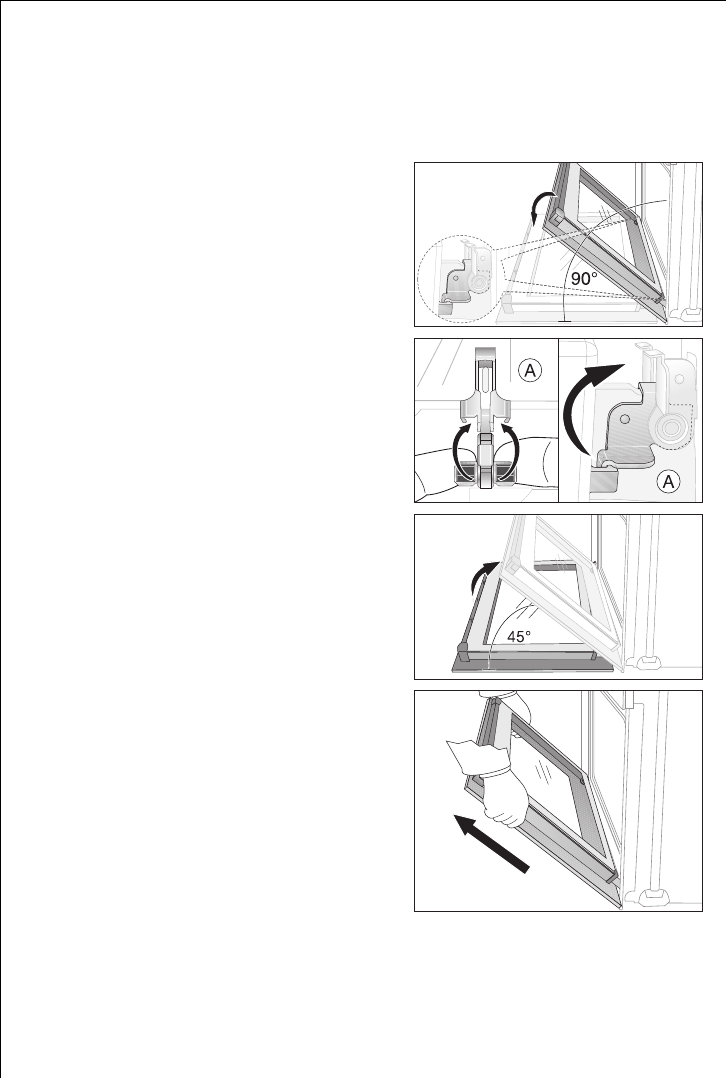 90°

A

A

45°