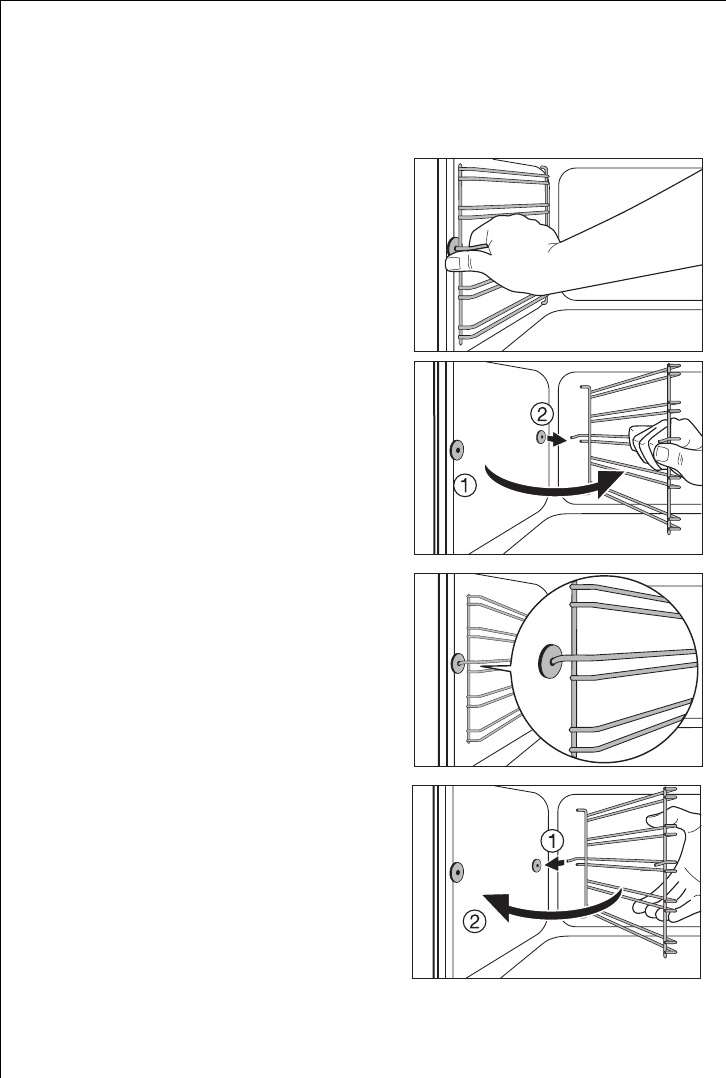 2
1

1
2