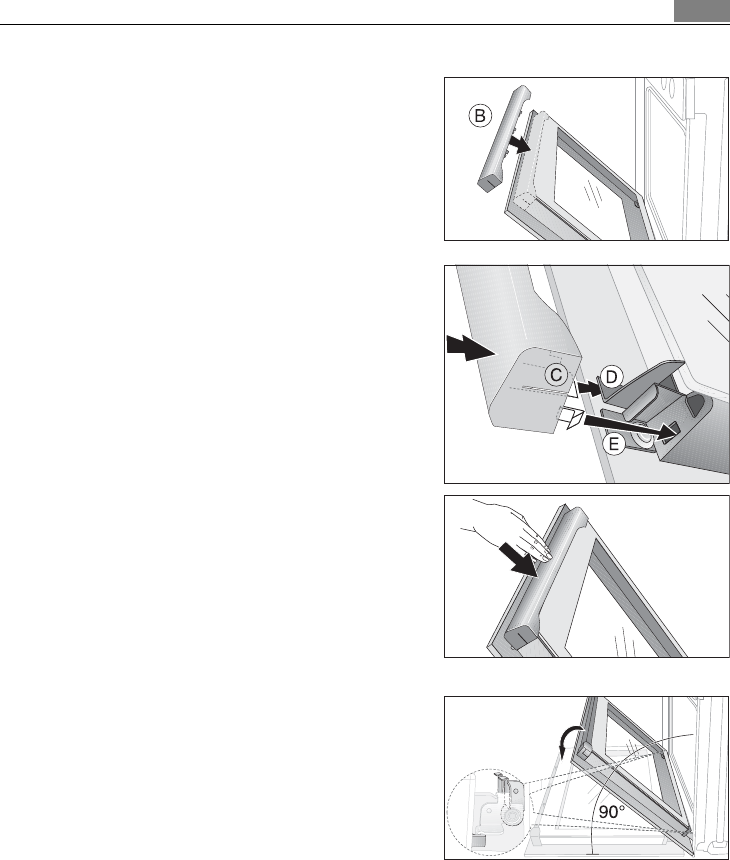 B

C
D
E

90°