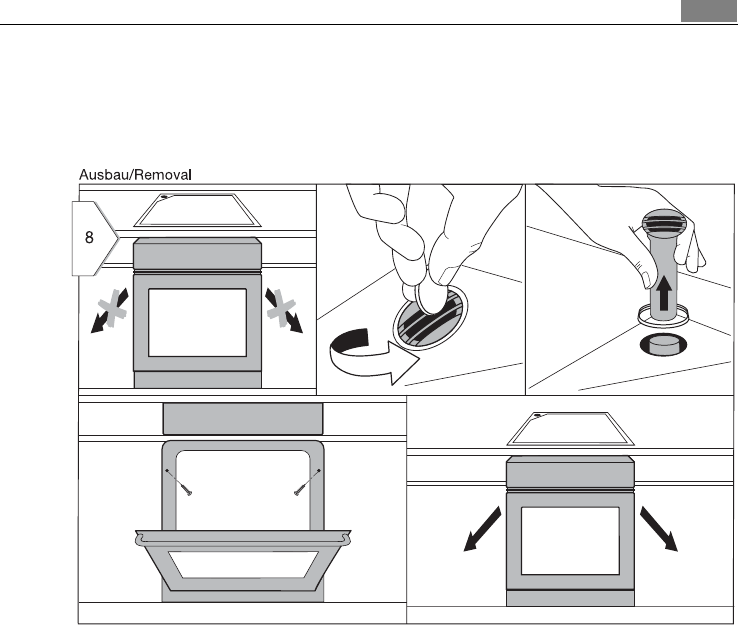 Ausbau/Removal

8