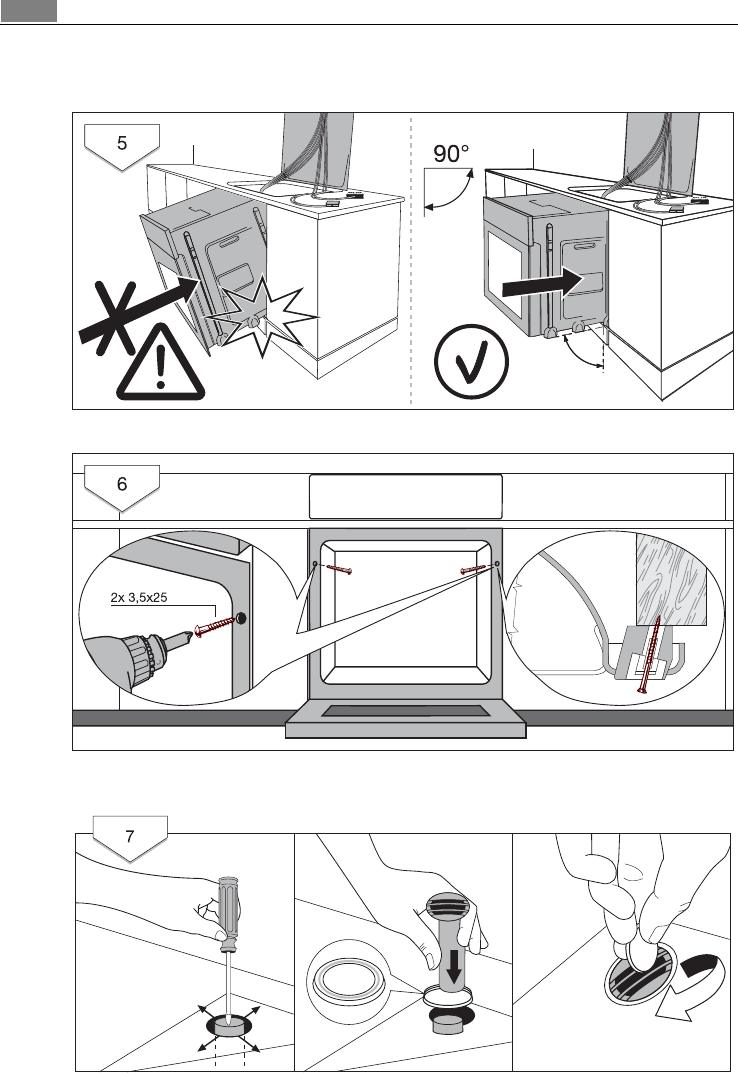 5

90°

6

2x 3,5x25

7