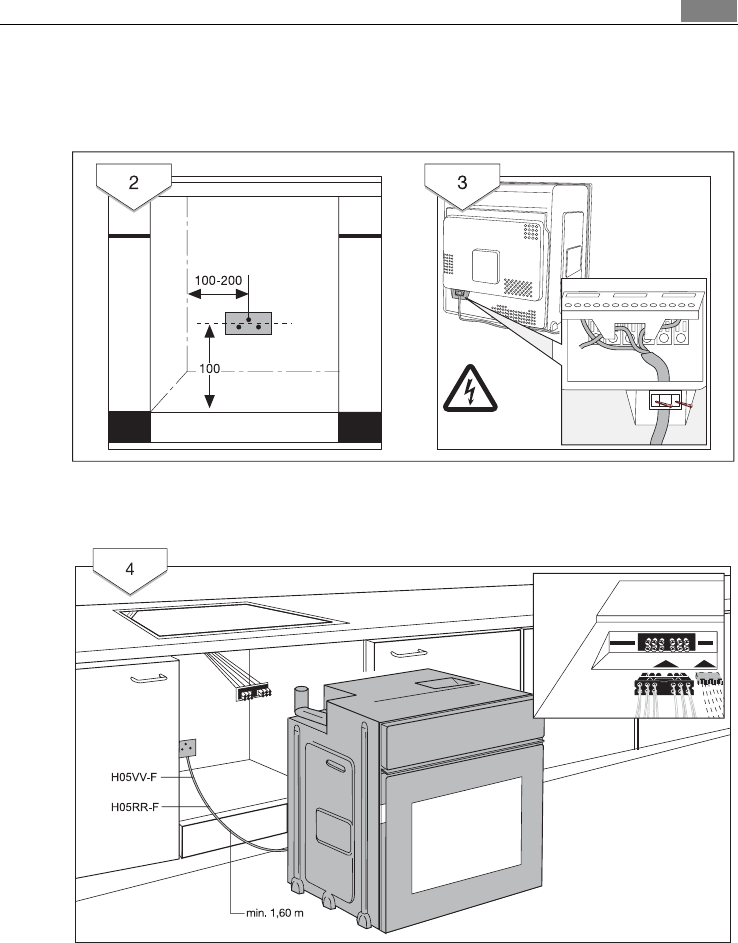 2

100-200

100

3

4

H05VV-F

H05RR-F

min. 1,60 m