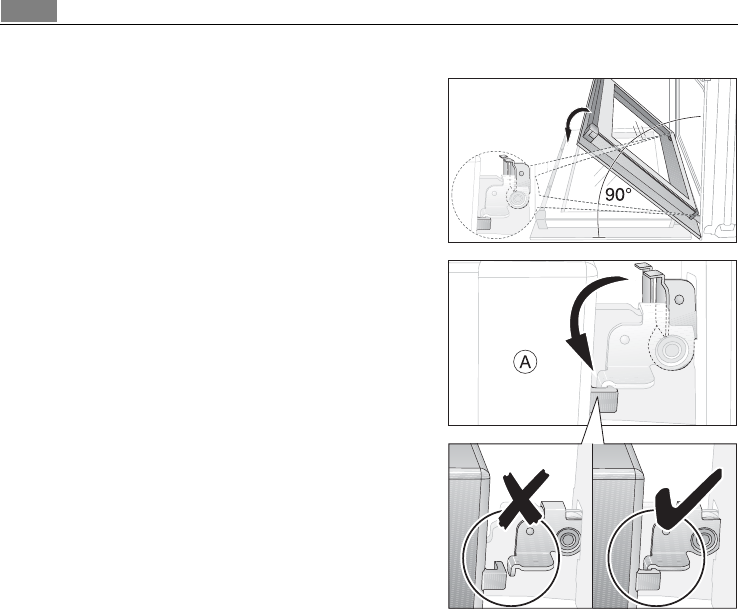 90°

A