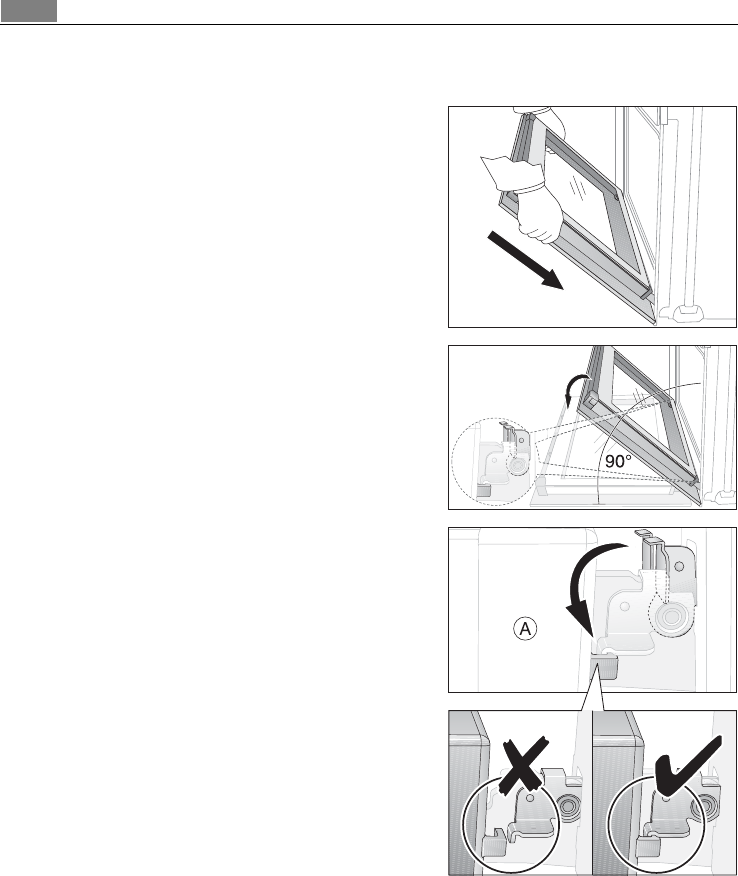 90°

A