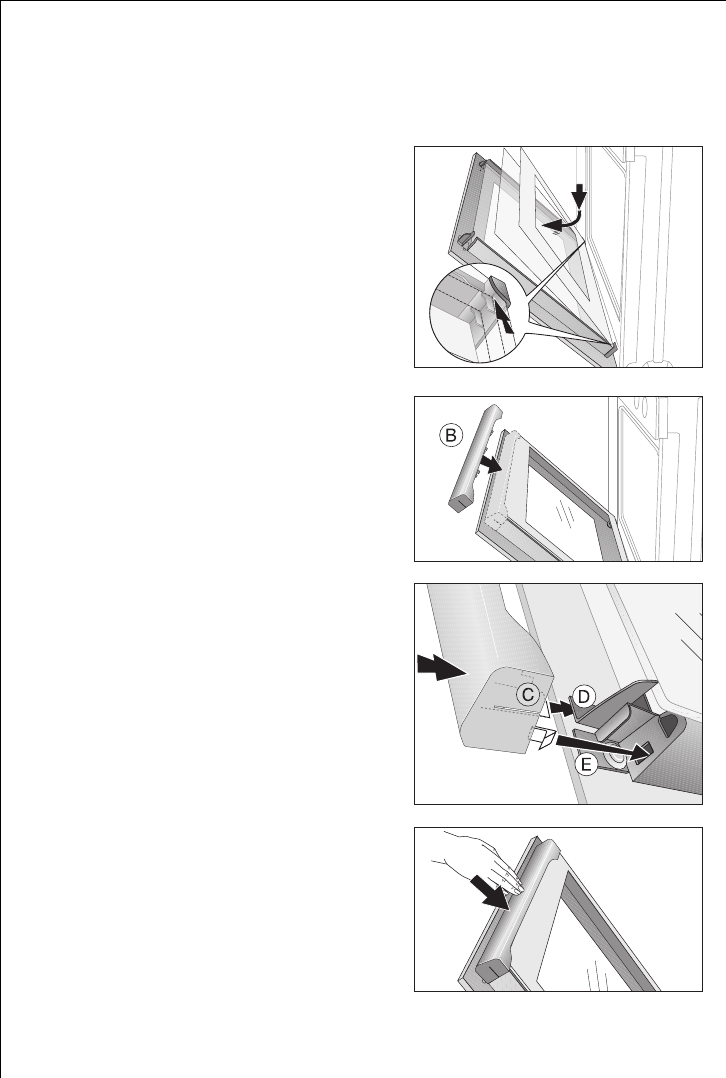 B

C
D
E