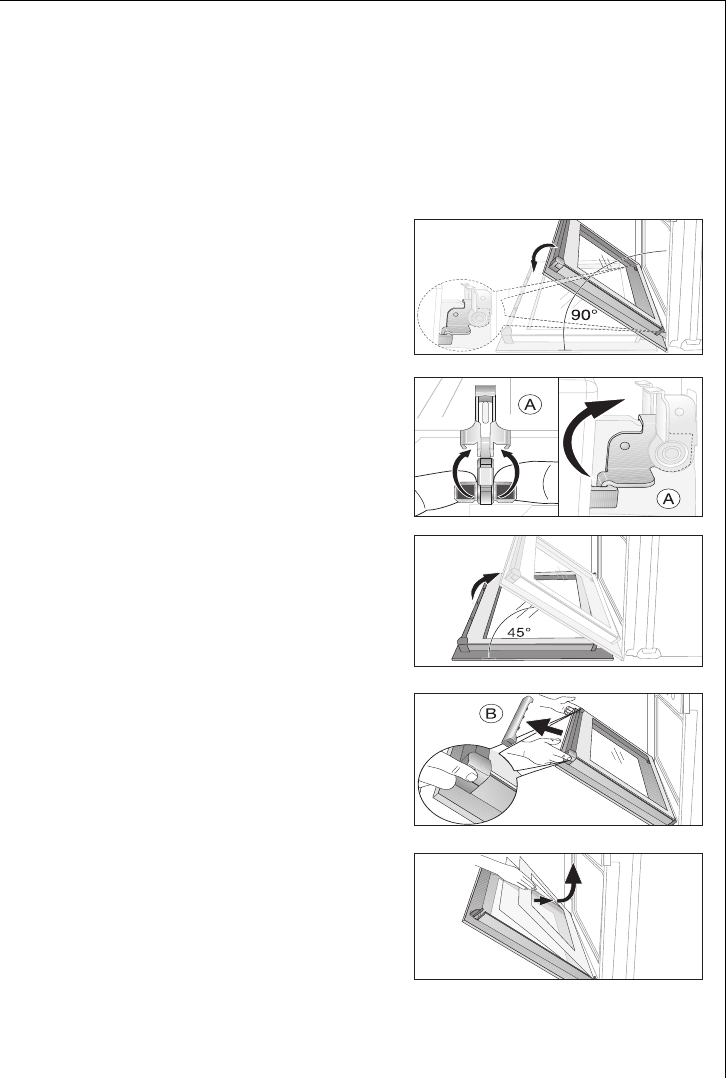 90°

A

A

45°

B