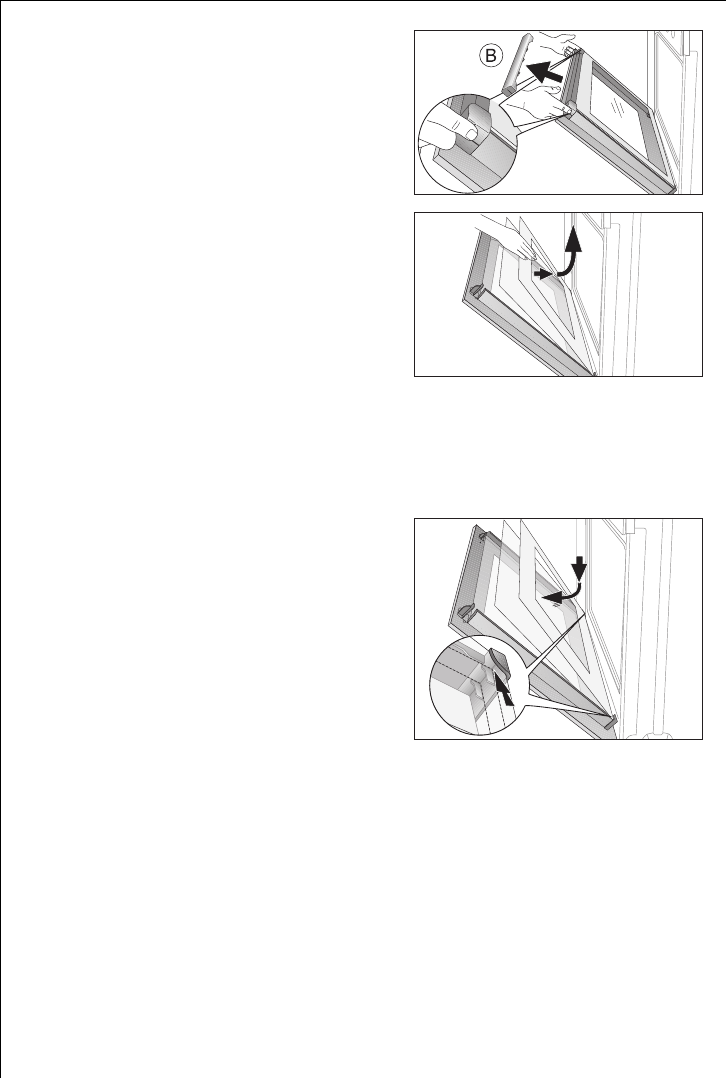 B