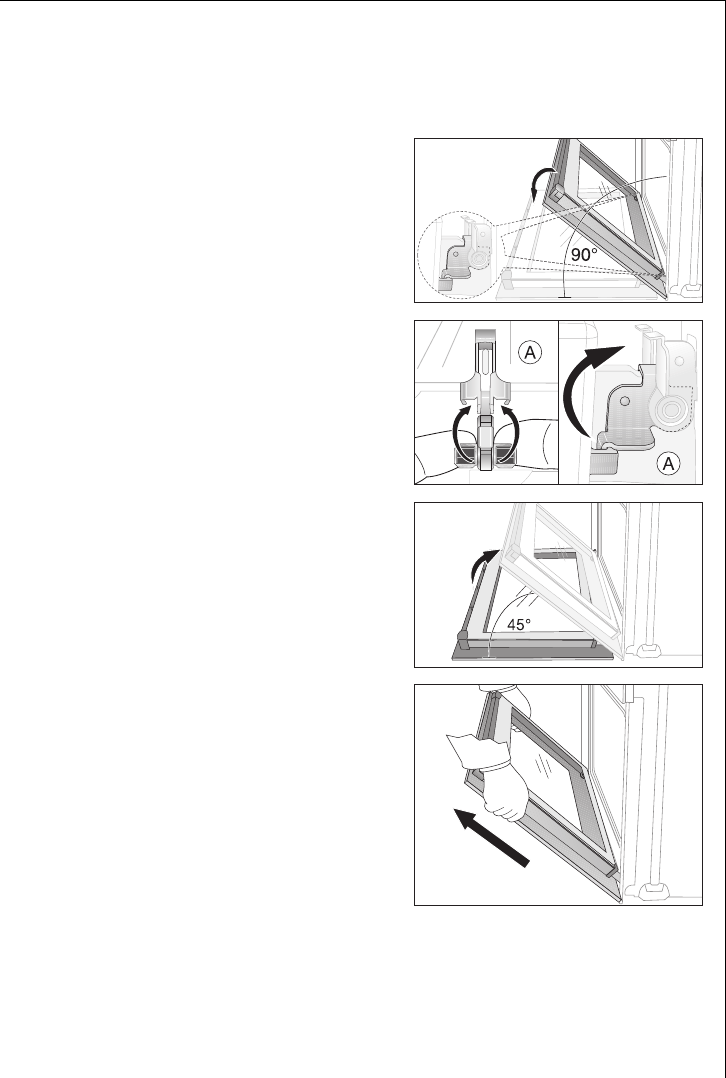 90°

A

A

45°