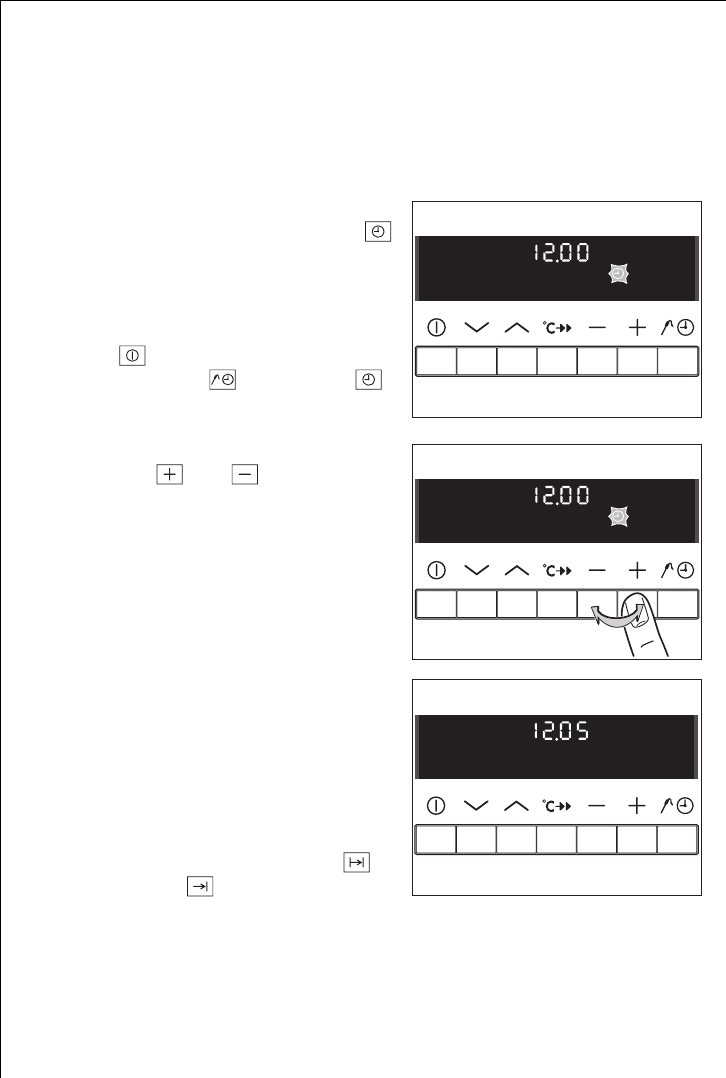 12.00

°C

12.00

°C

12.05

°C