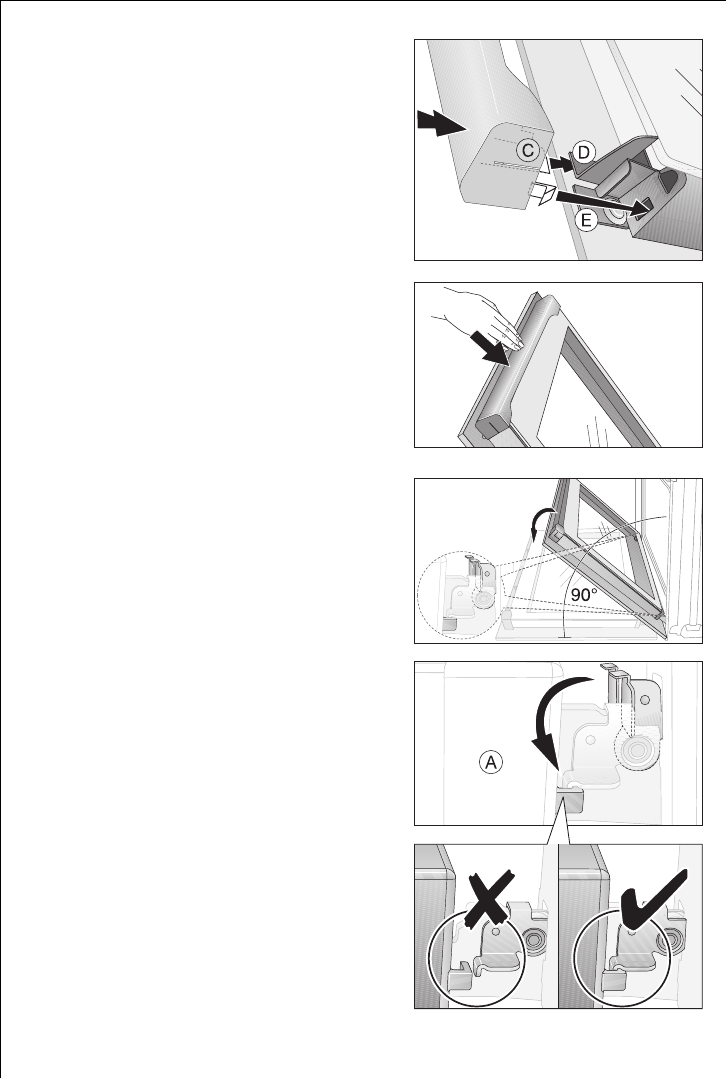 C
D
E

90°

A