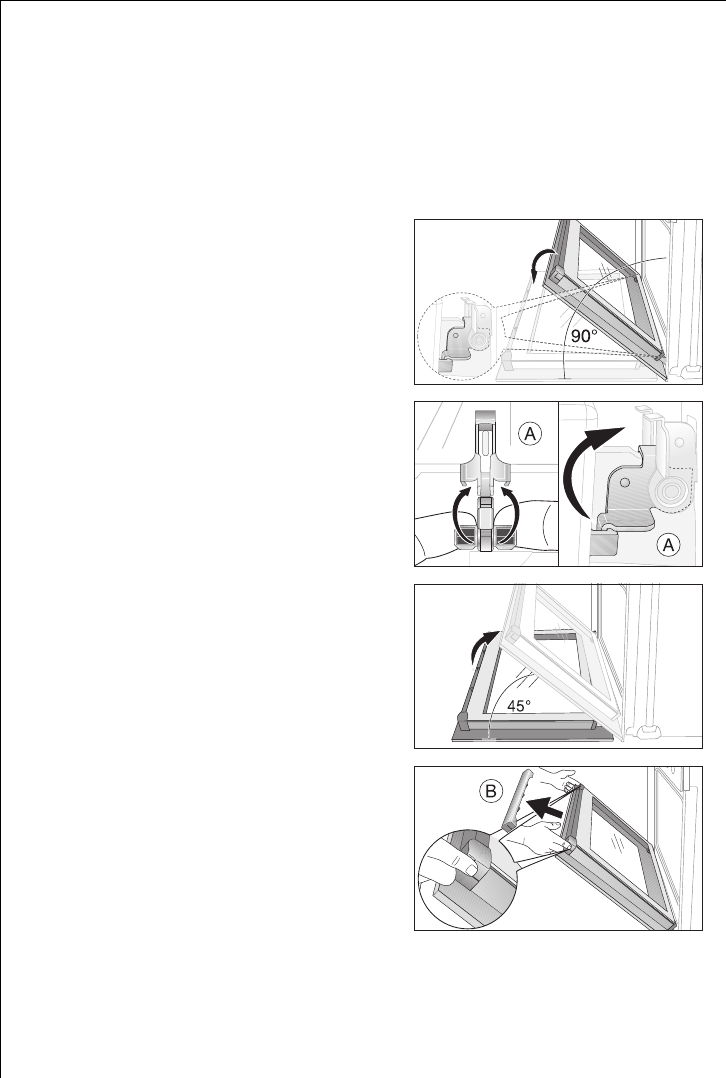 90°

A

A

45°

B