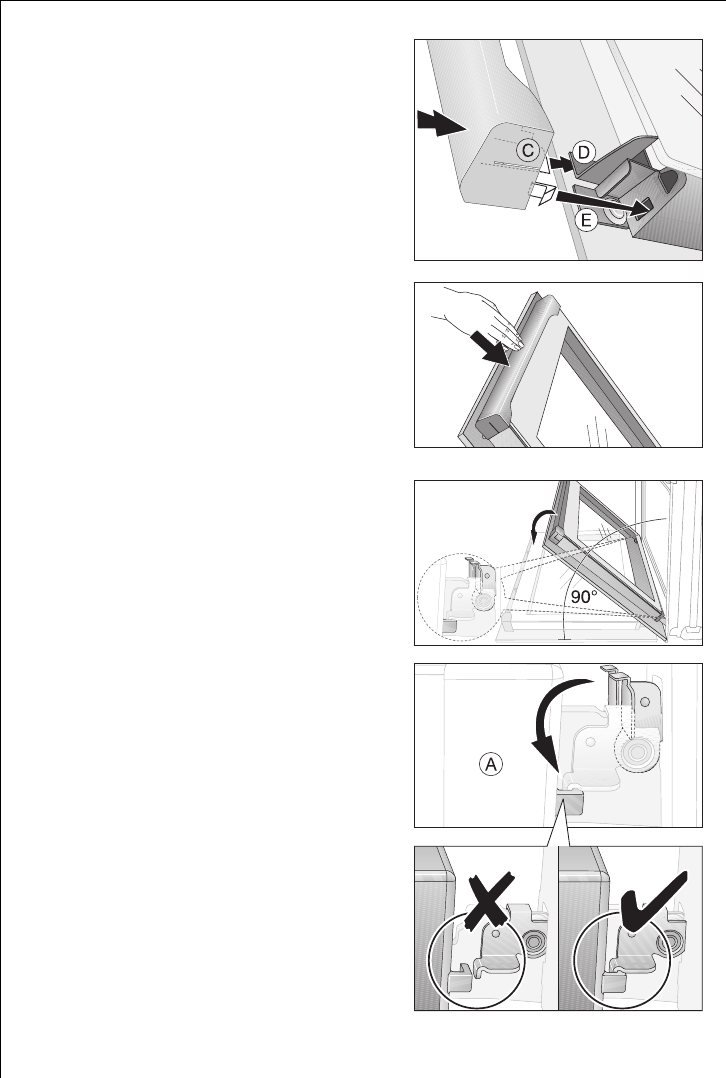 C
D
E
90°
A