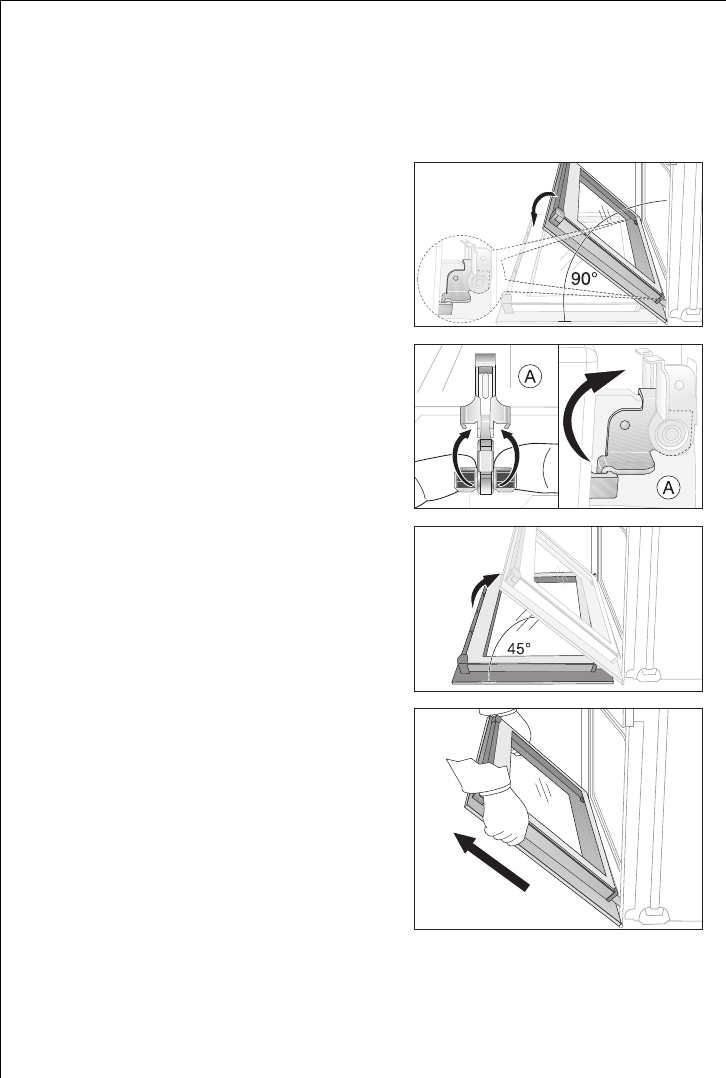 90°

A

A

45°