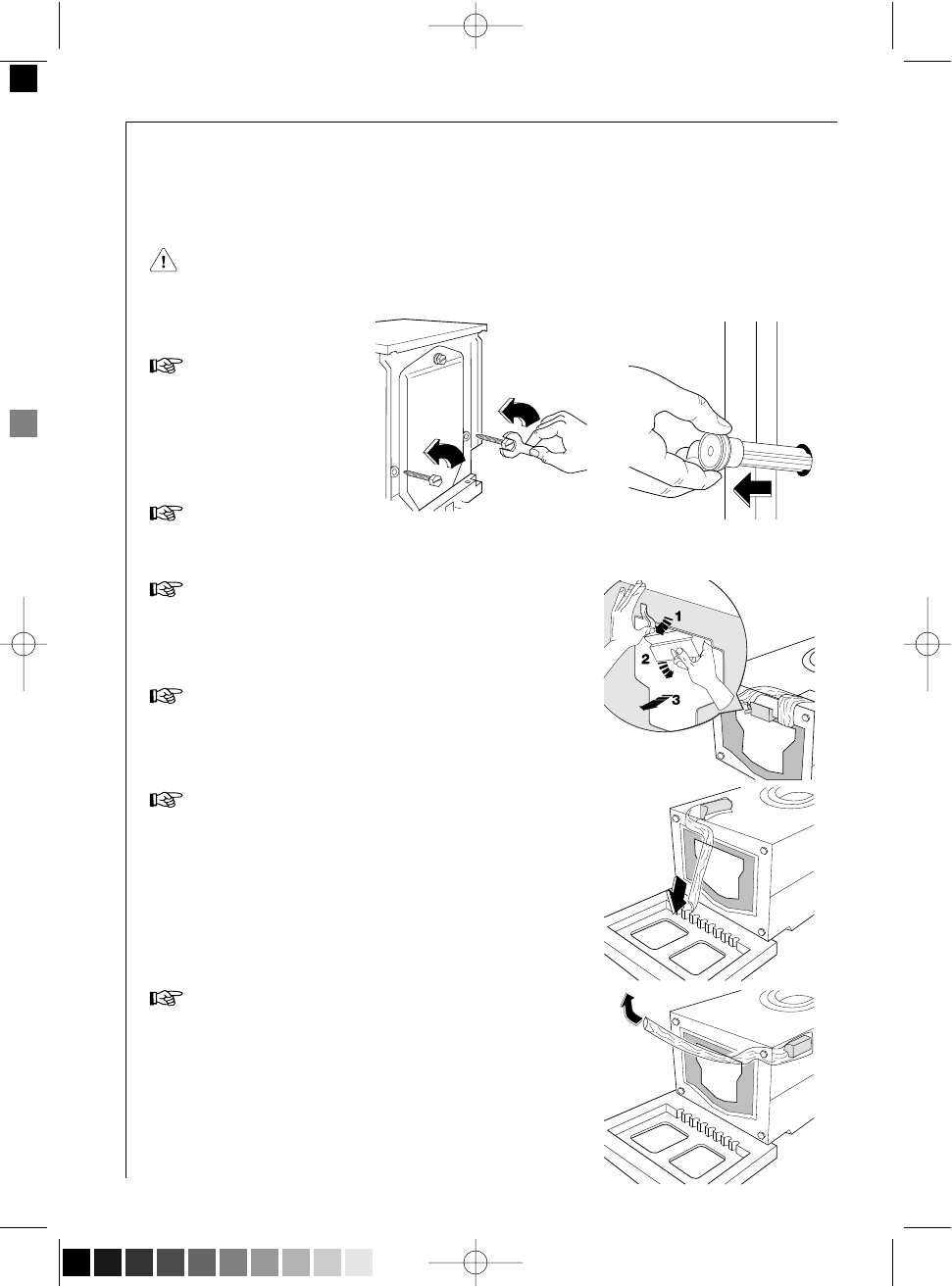 1
2
3