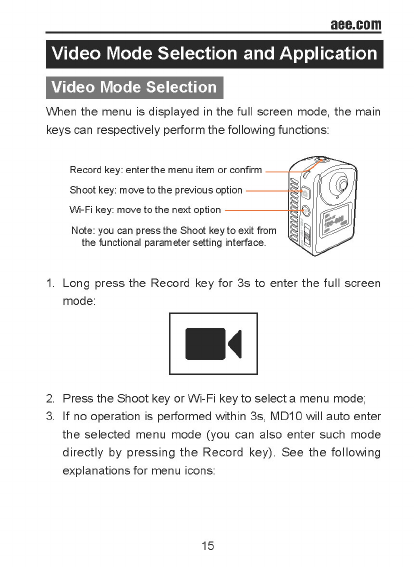 aee.com

Video Mode Selection and Application

Video Mode Selection

When the menu is displayed in the full screen mode, the main keys can respectively perform the following functions:

Record key: enter the menu item or confirm

Shoot key: move to the previous option

Wi-Fi key: move to the next option

Note: you can press the Shoot key to exit from the functional parameter setting interface.

1. Long press the Record key for 3s to enter the full screen mode:

2. Press the Shoot key or Wi-Fi key to select a menu mode;

3. If no operation is performed within 3s, MD10 will auto enter the selected menu mode (you can also enter such mode directly by pressing the Record key). See the following explanations for menu icons:

15