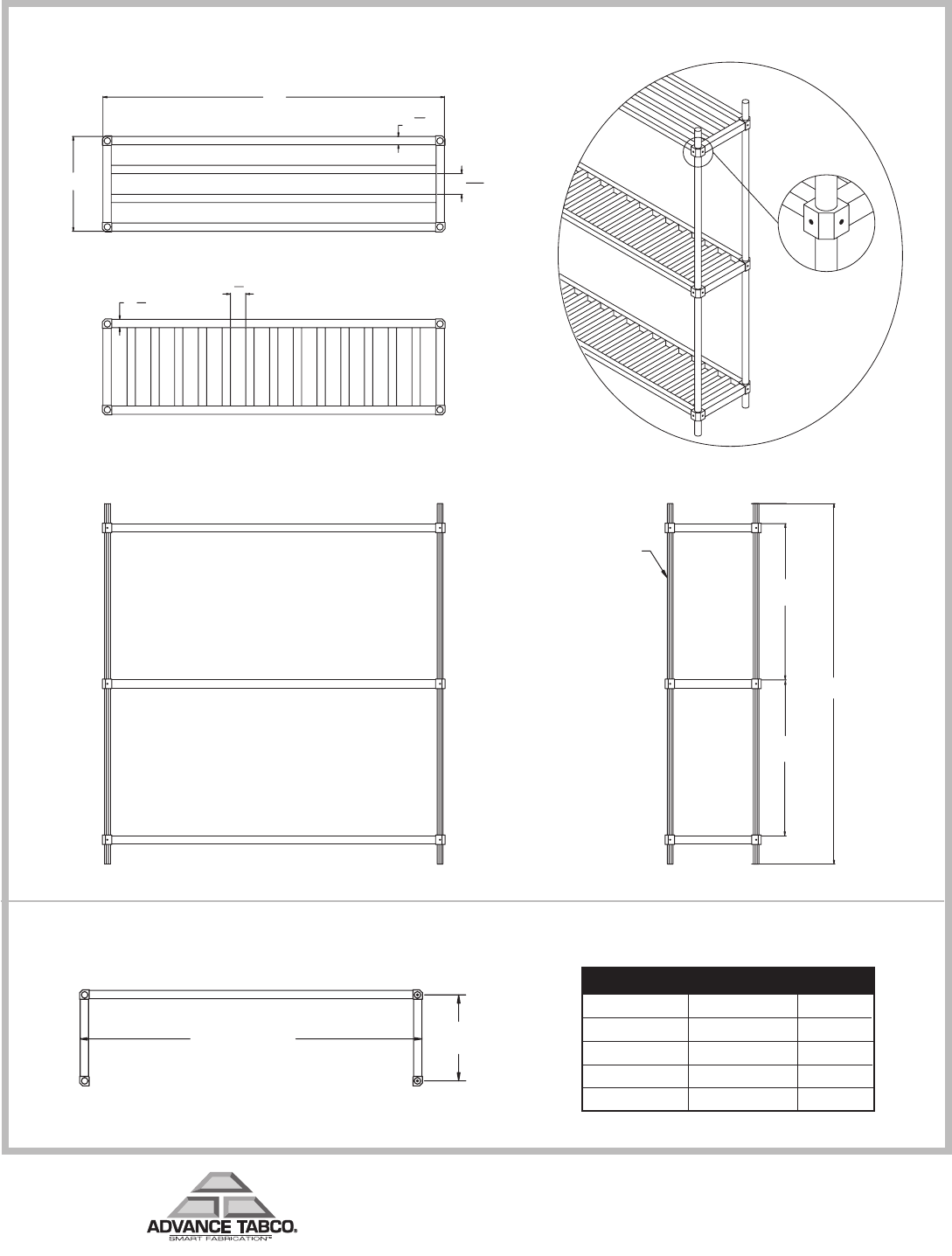 ADVANCE TABCO®
SMART FABRICATION™