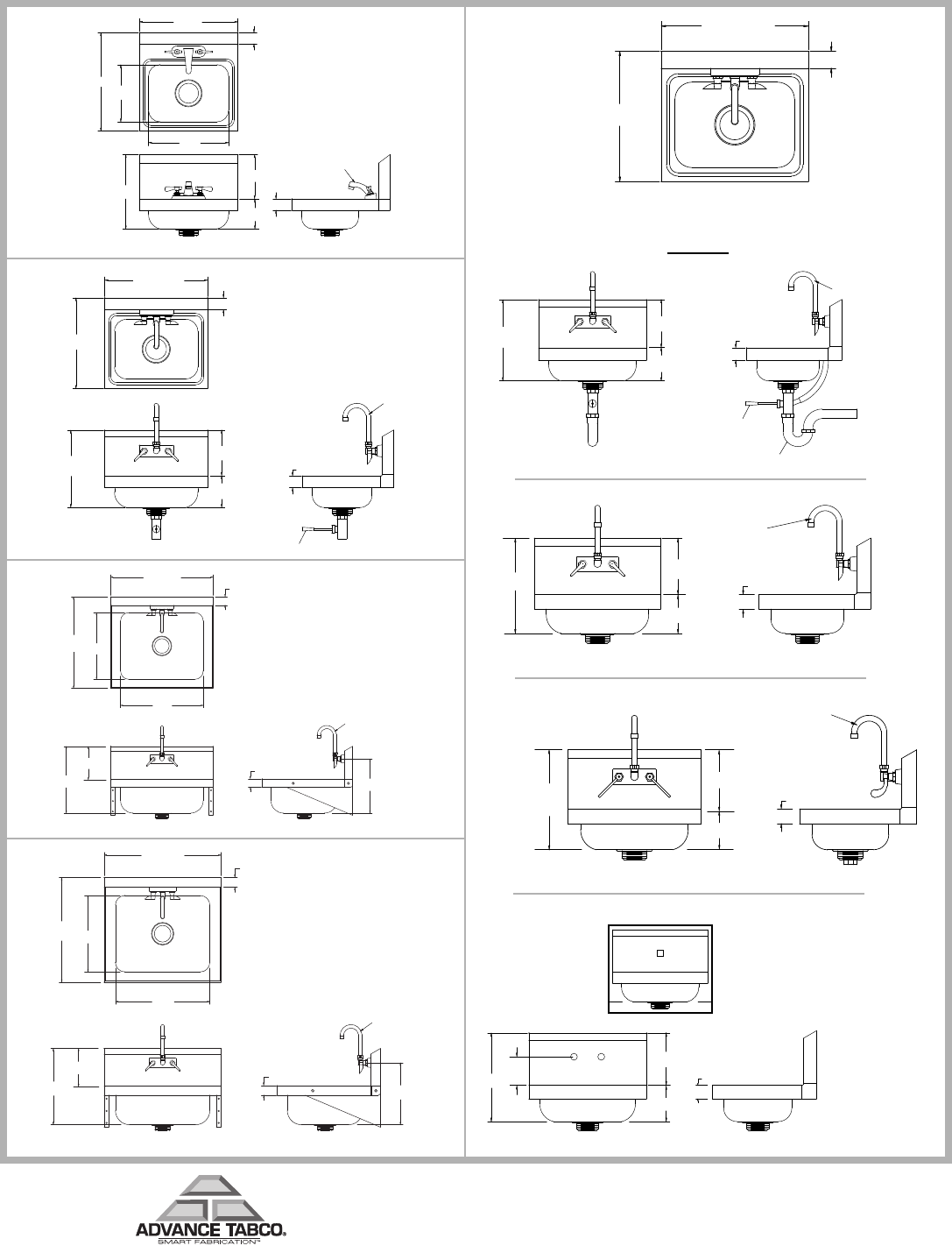 ADVANCE TABCO.
SMART FABRICATION™