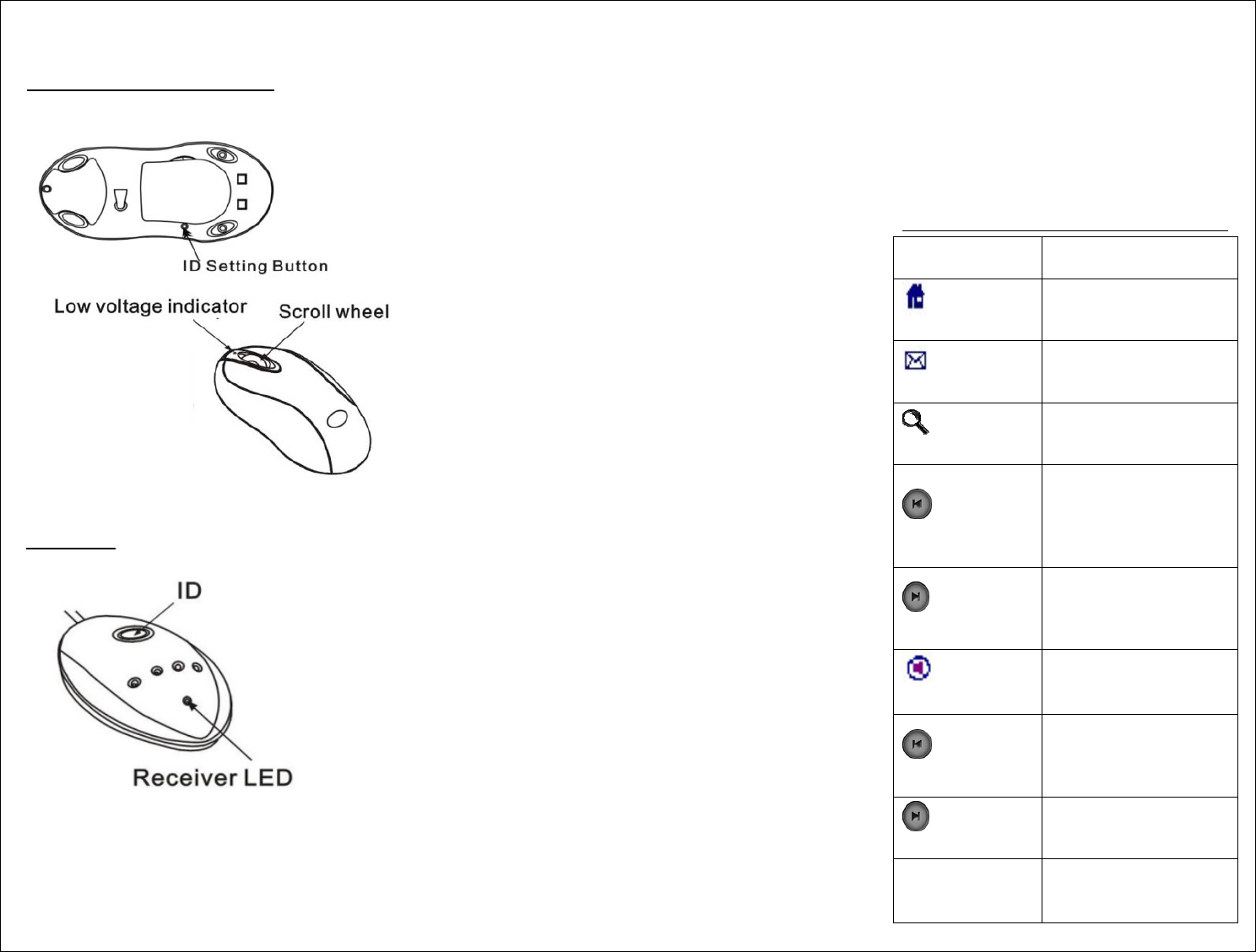 ID Setting Button

Low voltage indicator

Scroll wheel

ID

Receiver LED