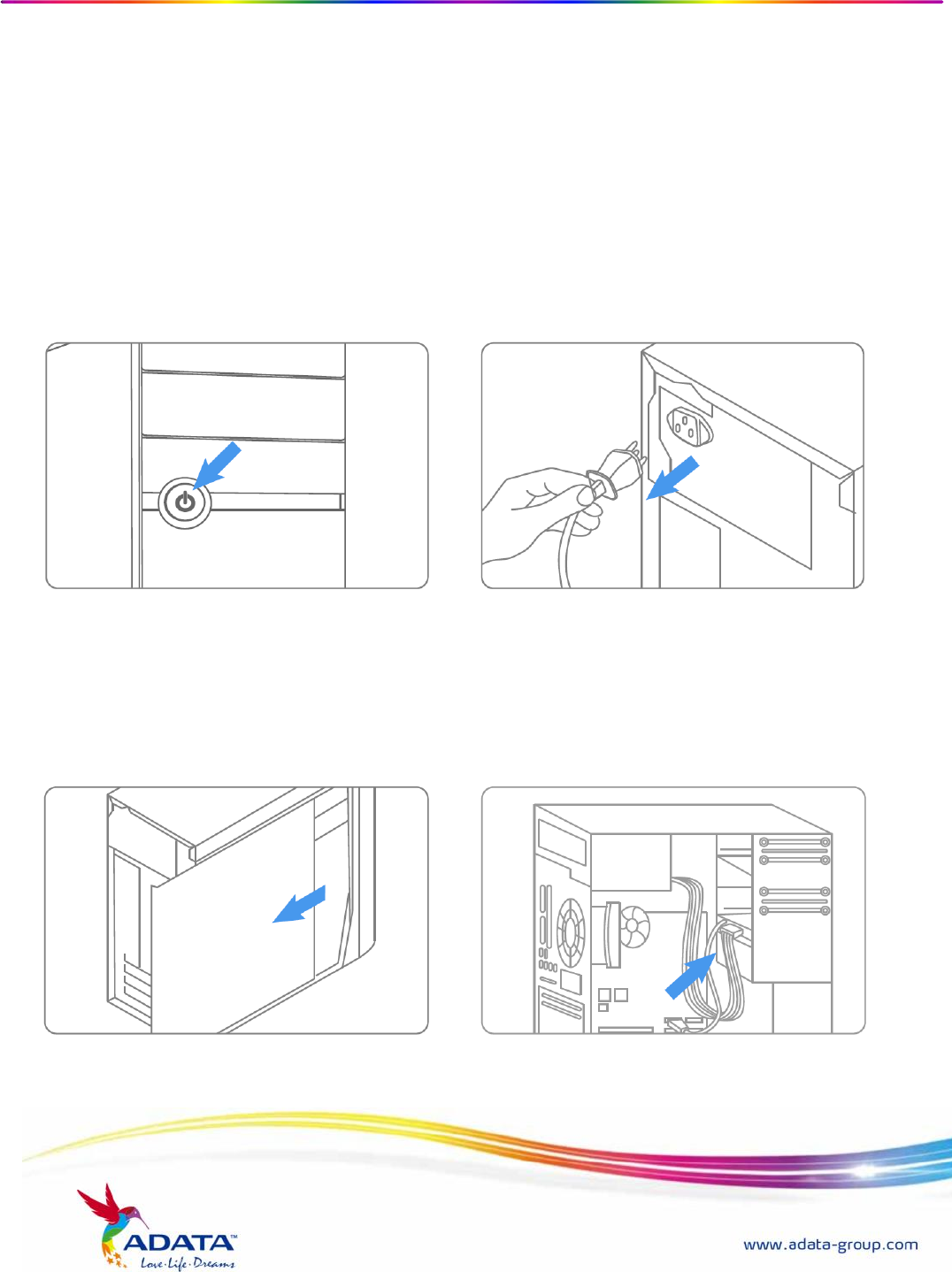 ADATA™
Love·Life·Dreams

www.adata-group.com