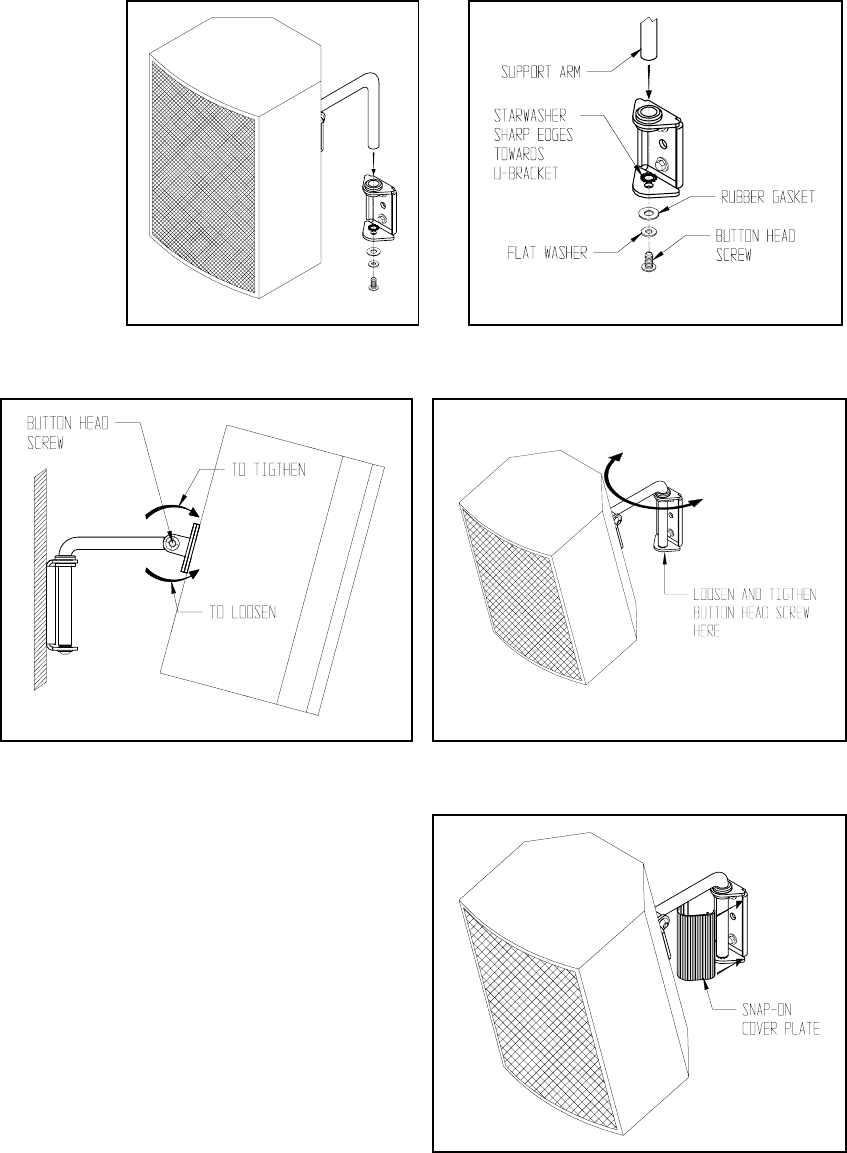 SUPPORT ARM

STARWASHER SHARP EDGES TOWARDS U-BRACKET

RUBBER GASKET

FLAT WASHER

BUTTON HEAD SCREW

BUTTON HEAD SCREW

TO TIGTHEN

TO LOOSEN

LOOSEN AND TIGTHEN BUTTON HEAD SCREW HERE

SNAP-ON COVER PLATE