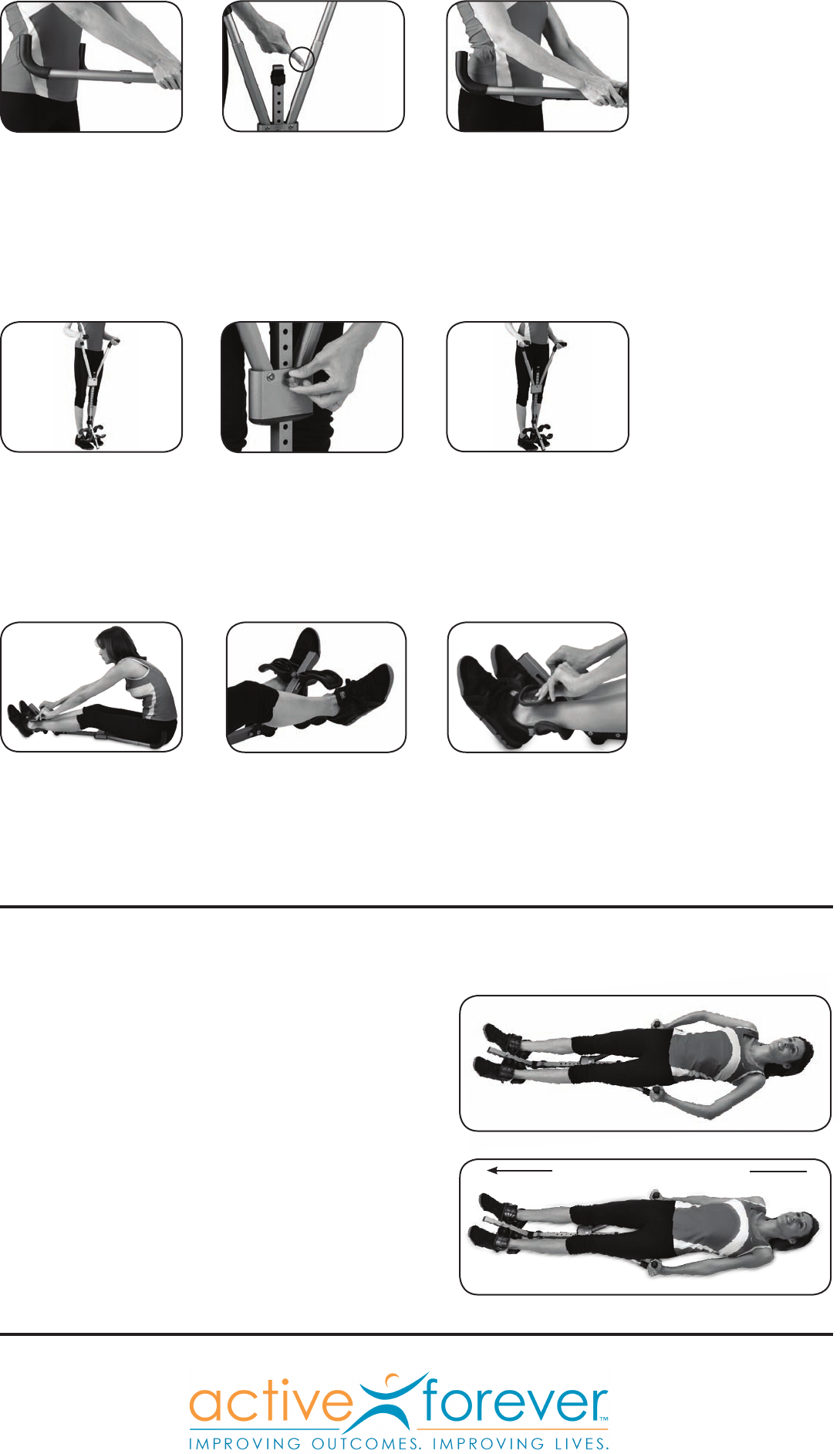 active forever™
IMPROVING OUTCOMES. IMPROVING LIVES.