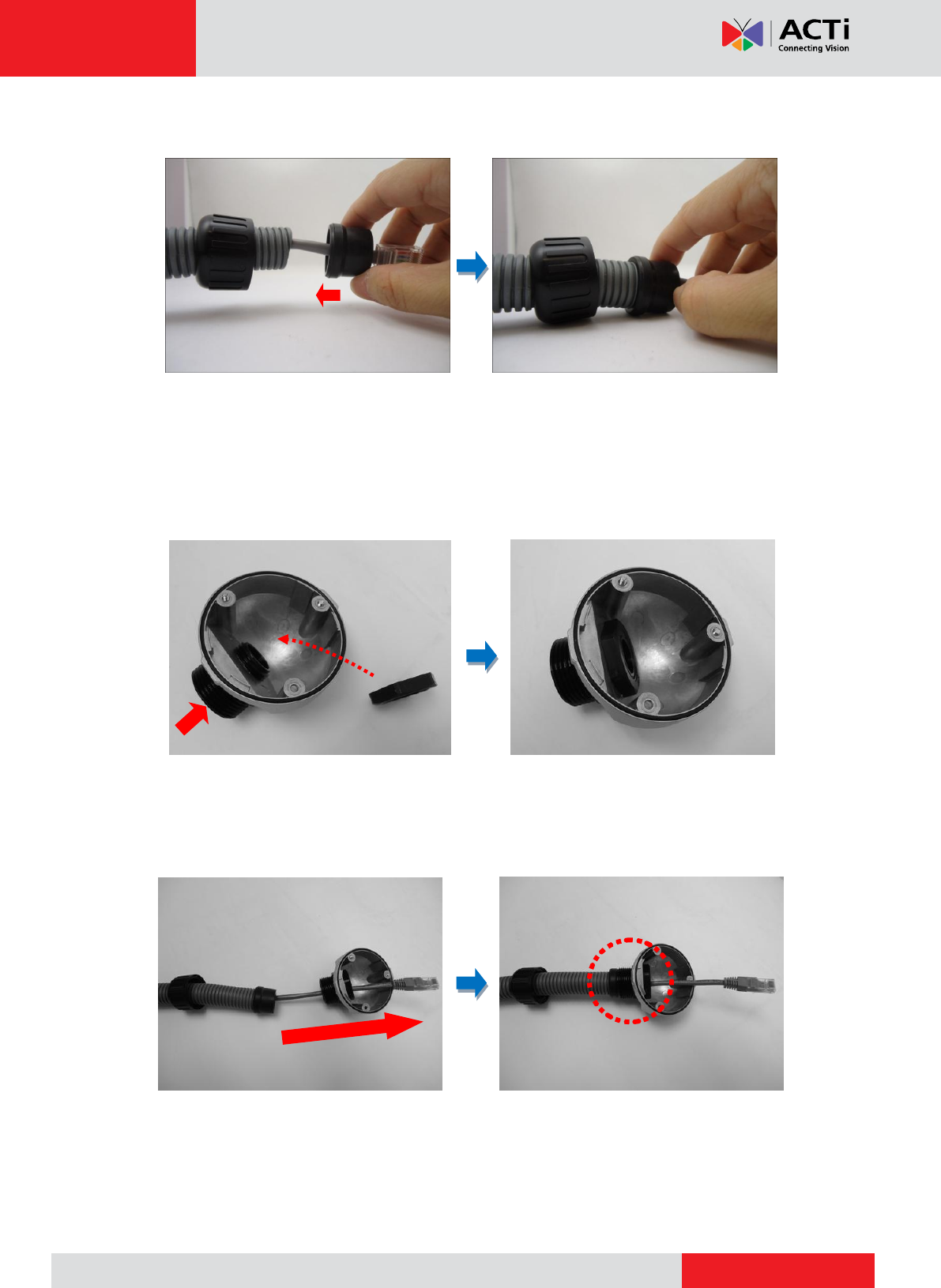 ACTi
Connecting Vision