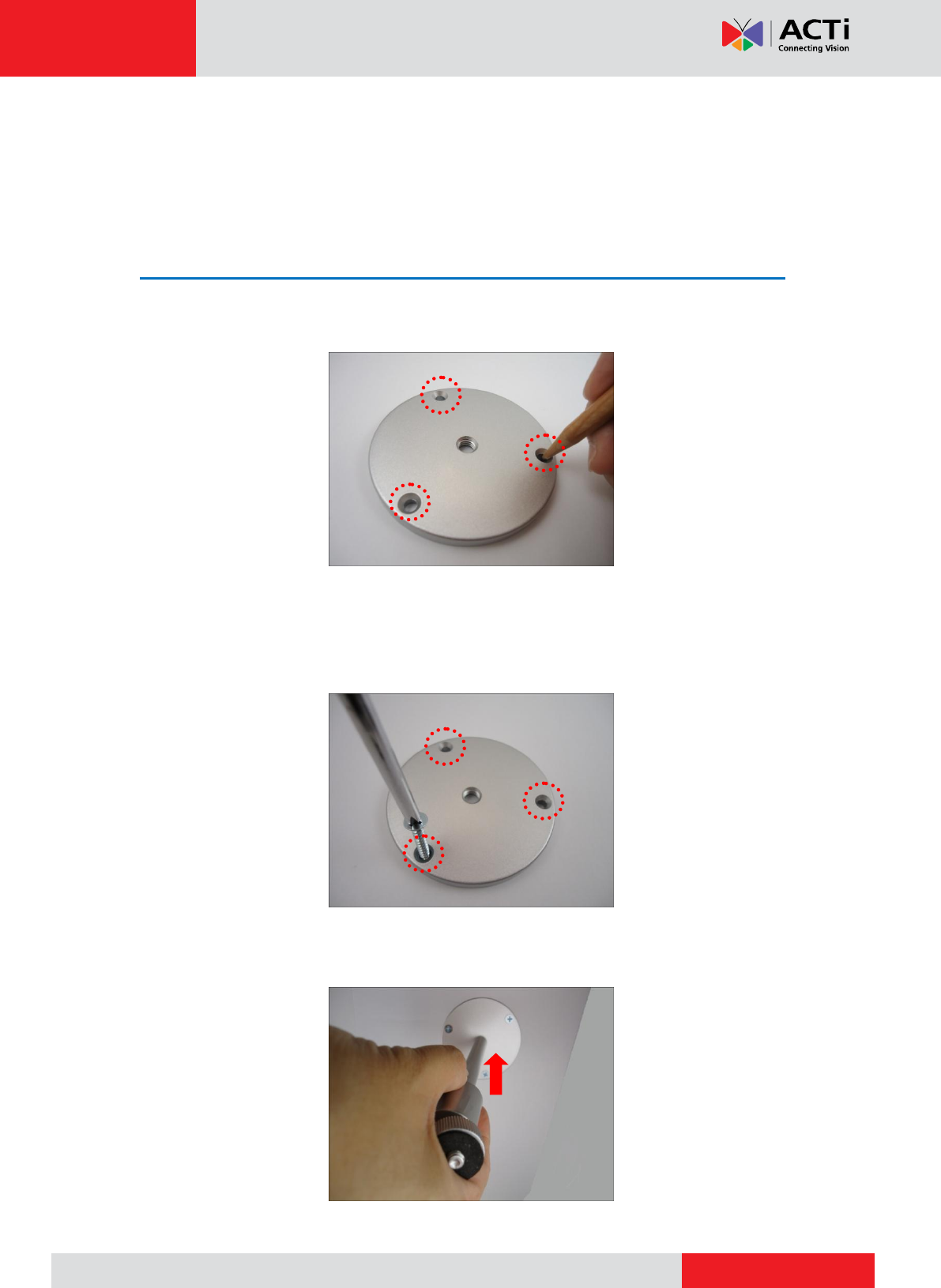 ACTi
Connecting Vision