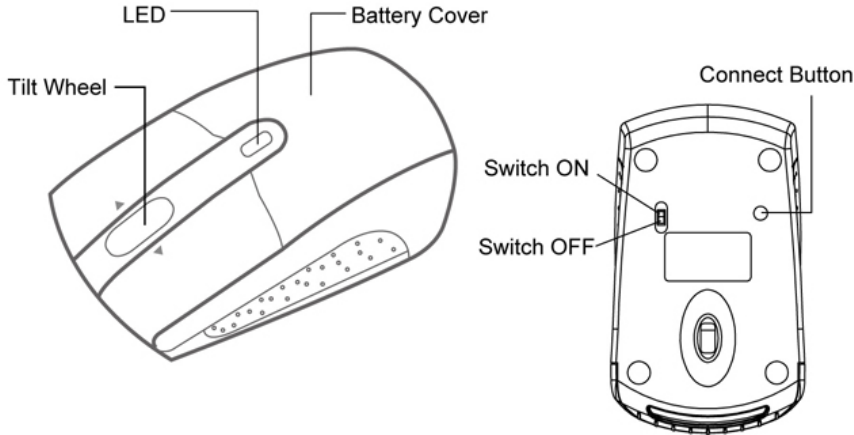 LED
Battery Cover
Tilt Wheel
Connect Button
Switch ON
Switch OFF