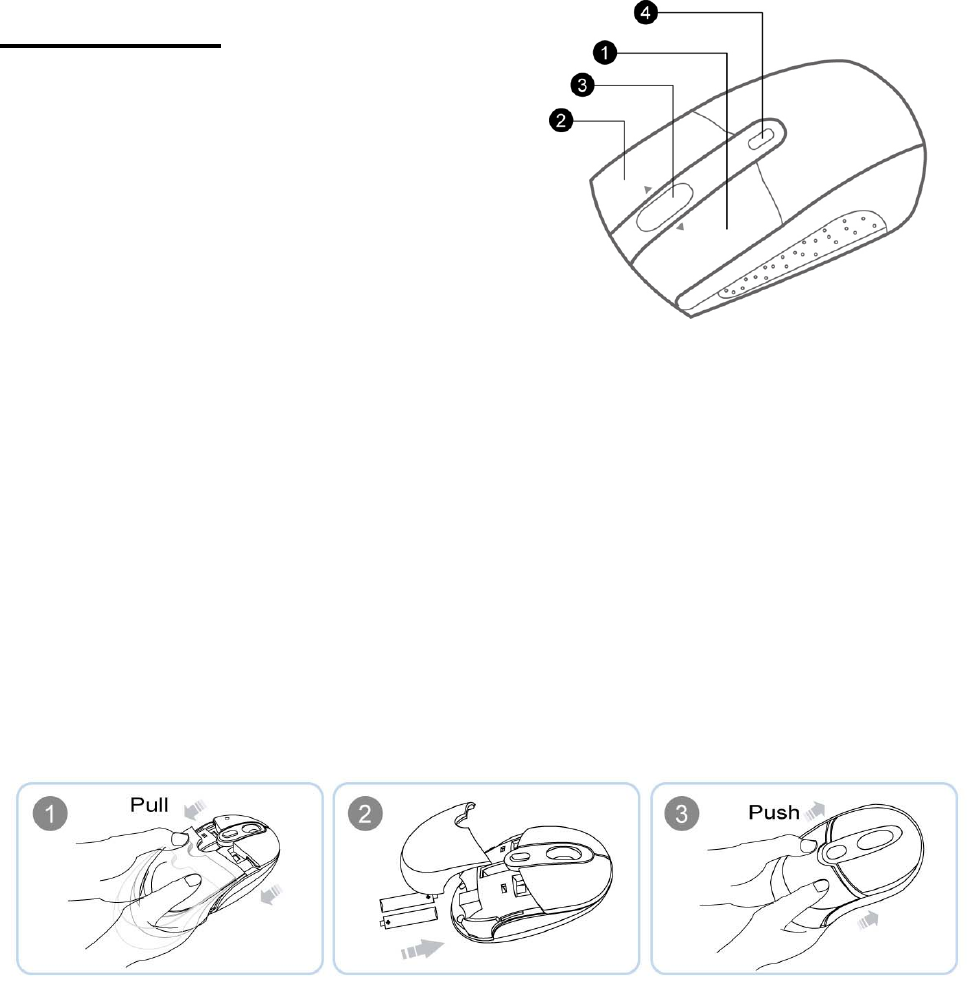 4
1
3
2

1 Pull

2

3 Push