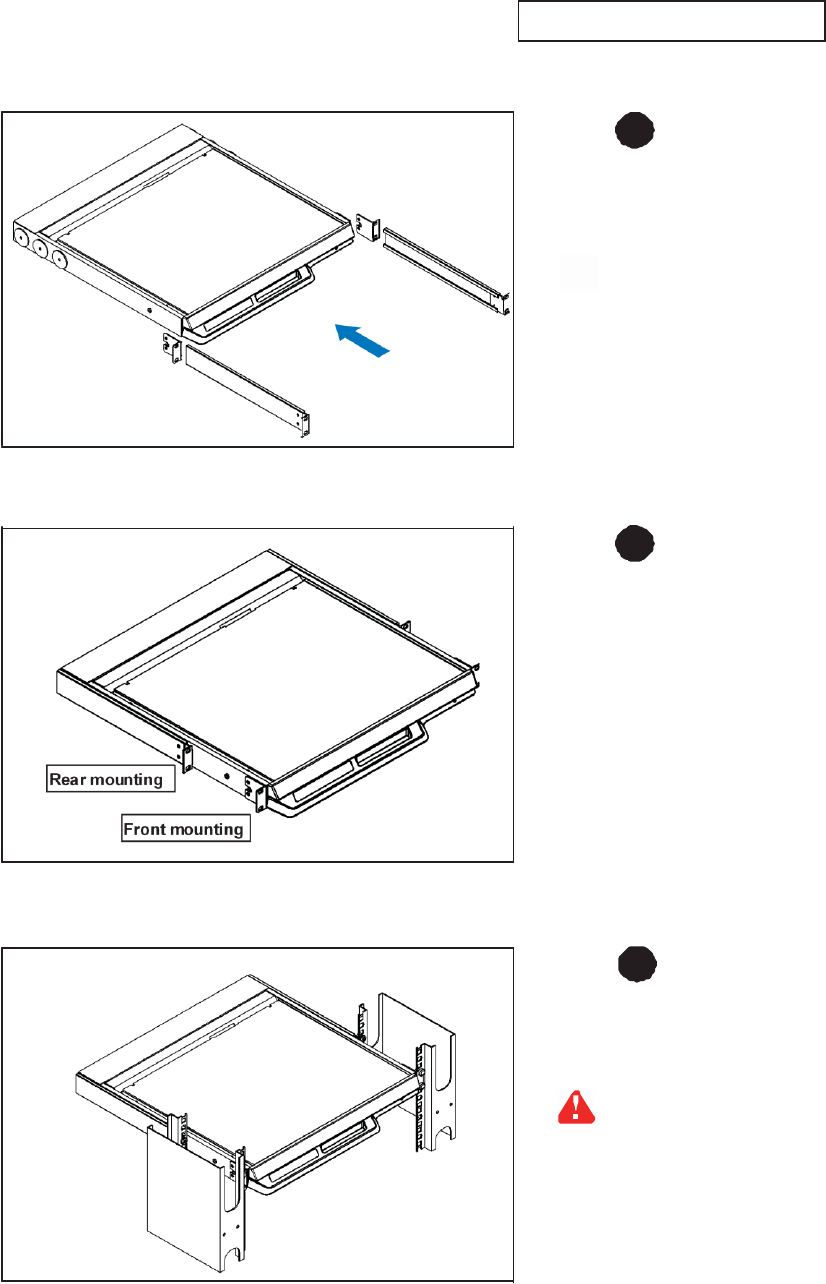 Rear mounting

Front mounting