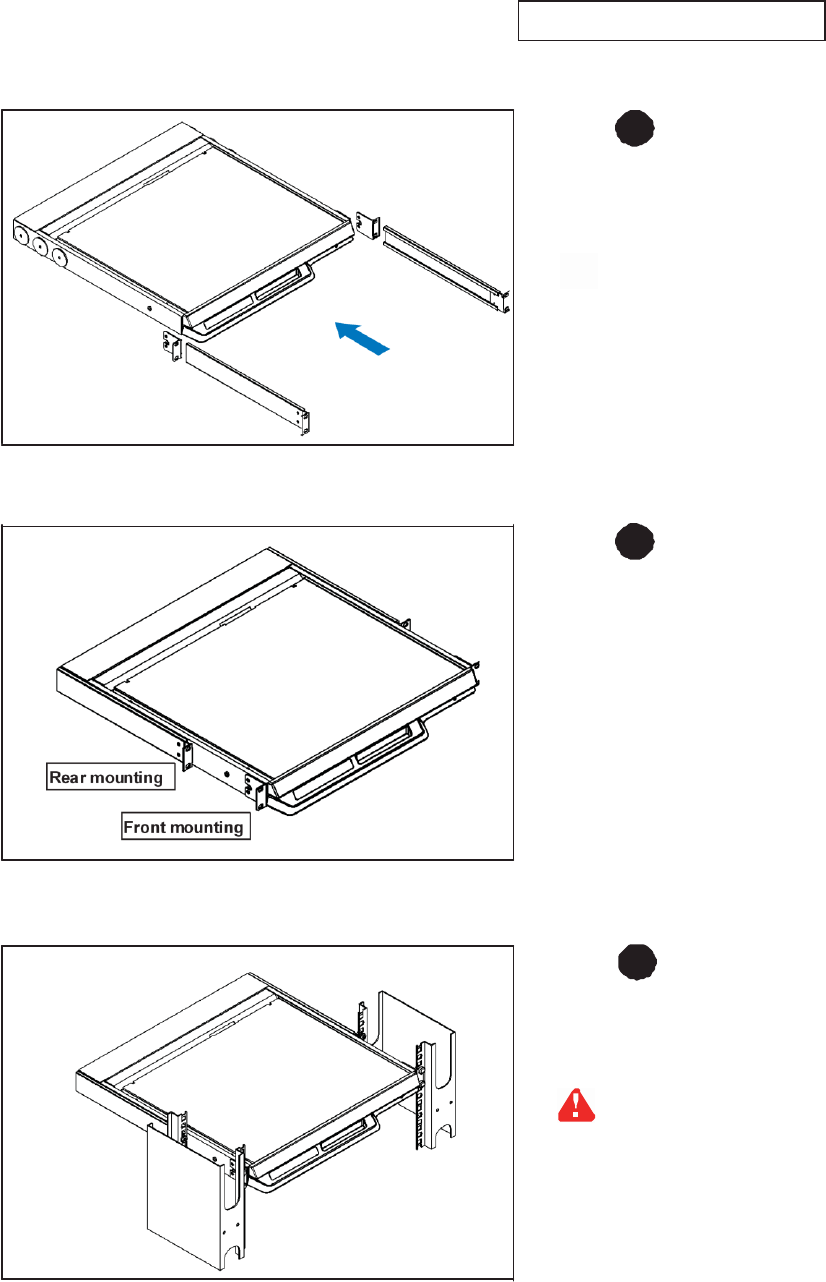 Rear mounting

Front mounting