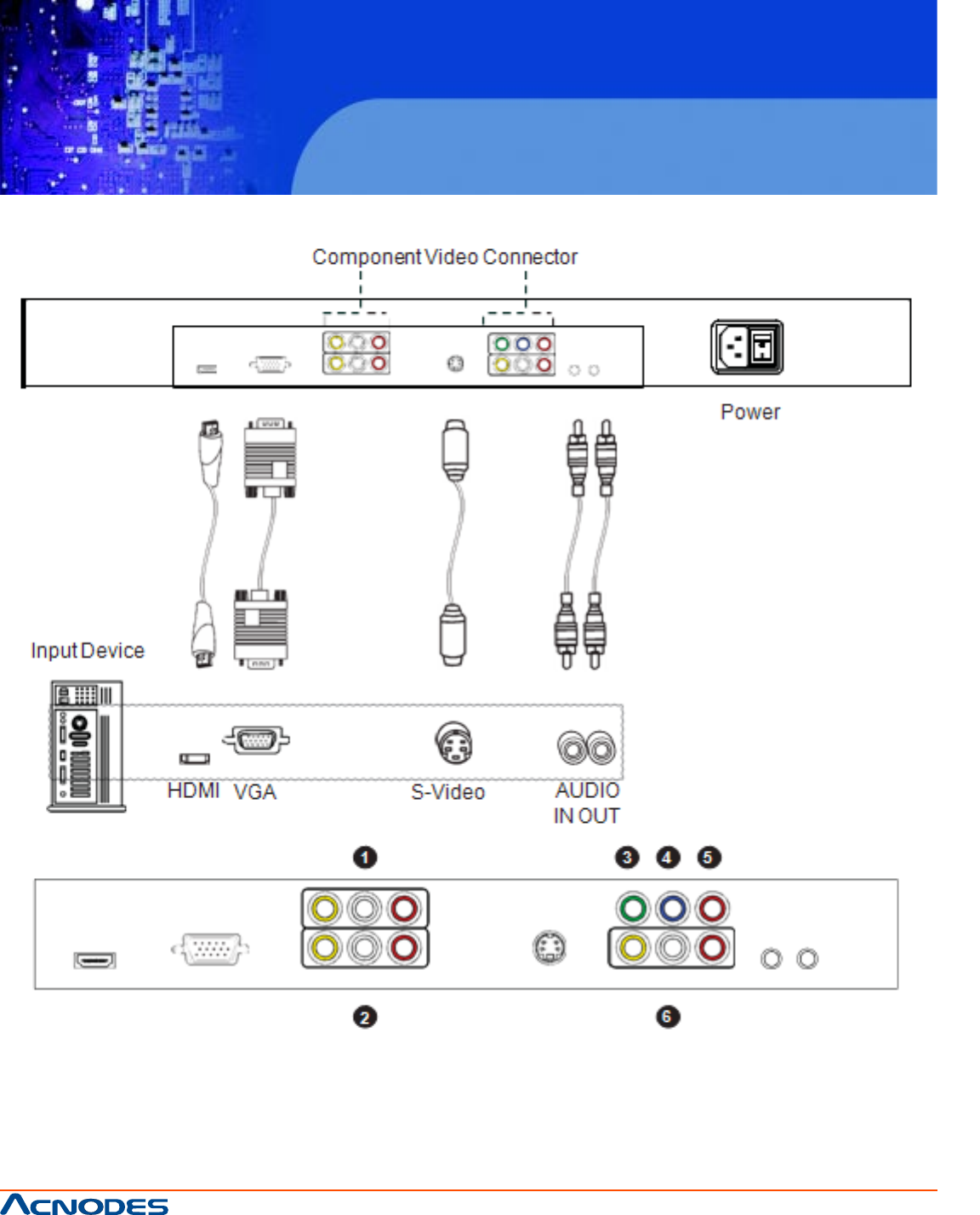 Component Video Connector

Power

Input Device

HDMI VGA

S-Video

AUDIO
IN OUT

1

3 4 5

2

6

ACNODES