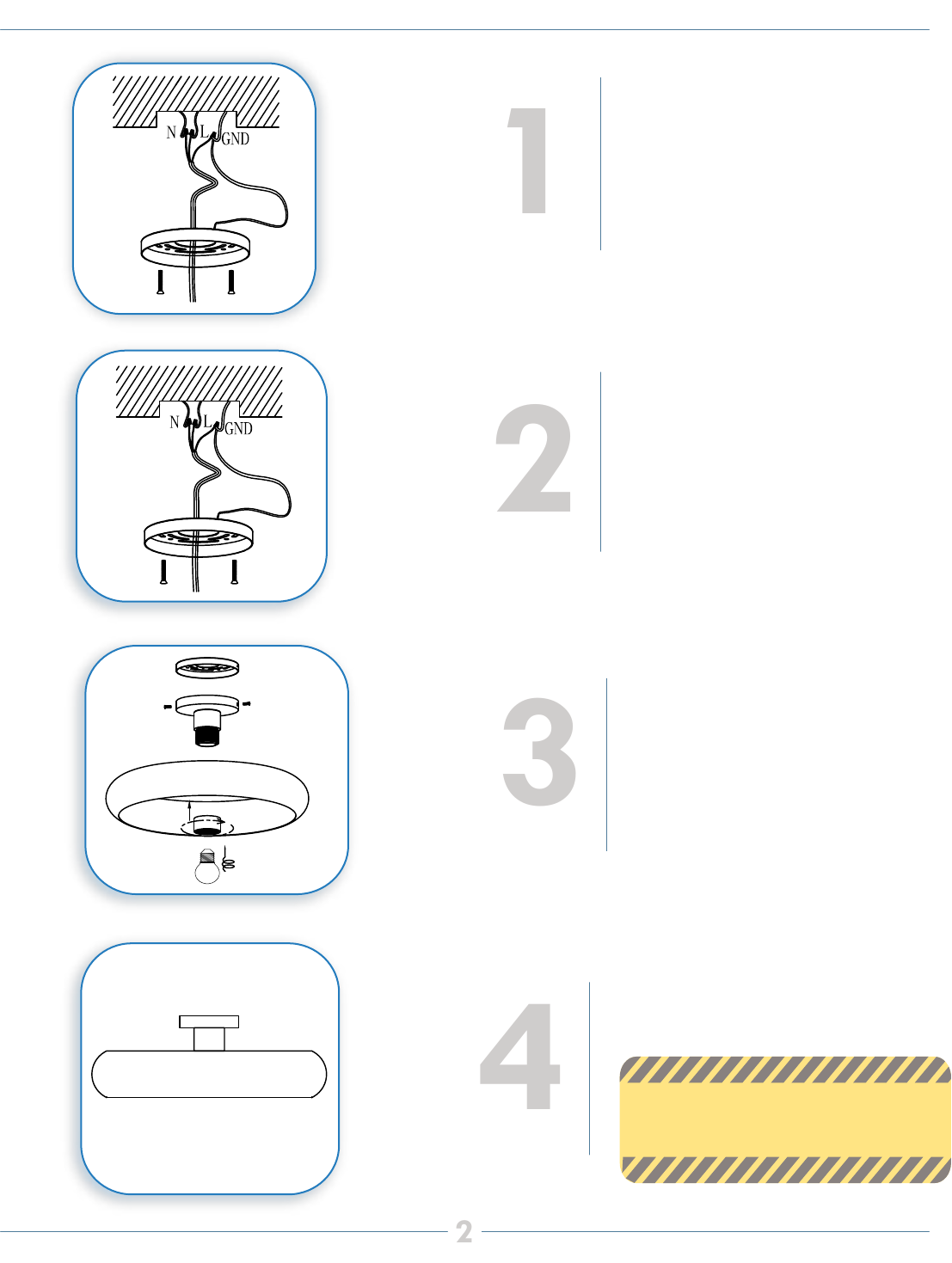 N L GND

1

N L GND

2

3

4

2