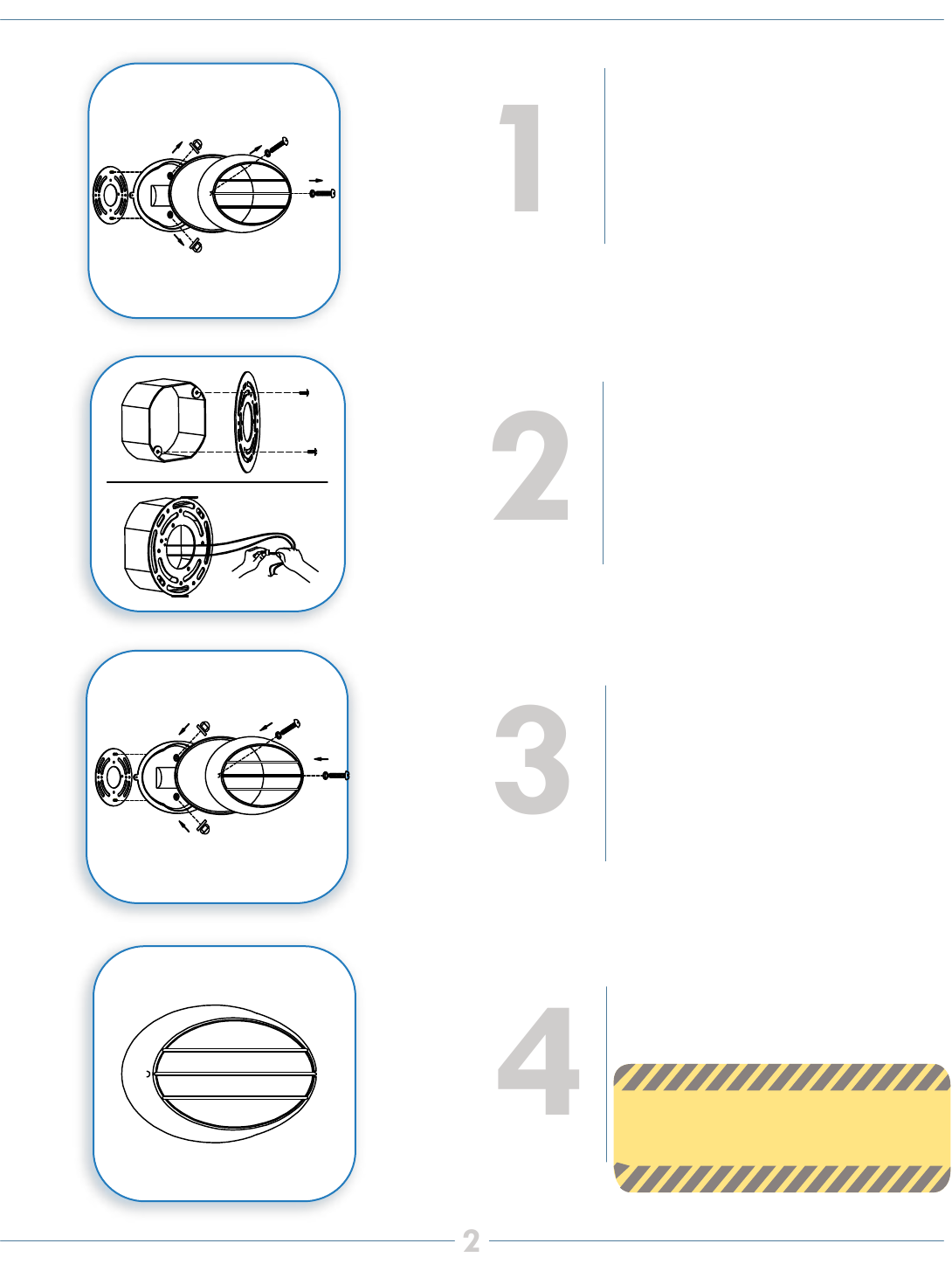 1

2

3

4

2