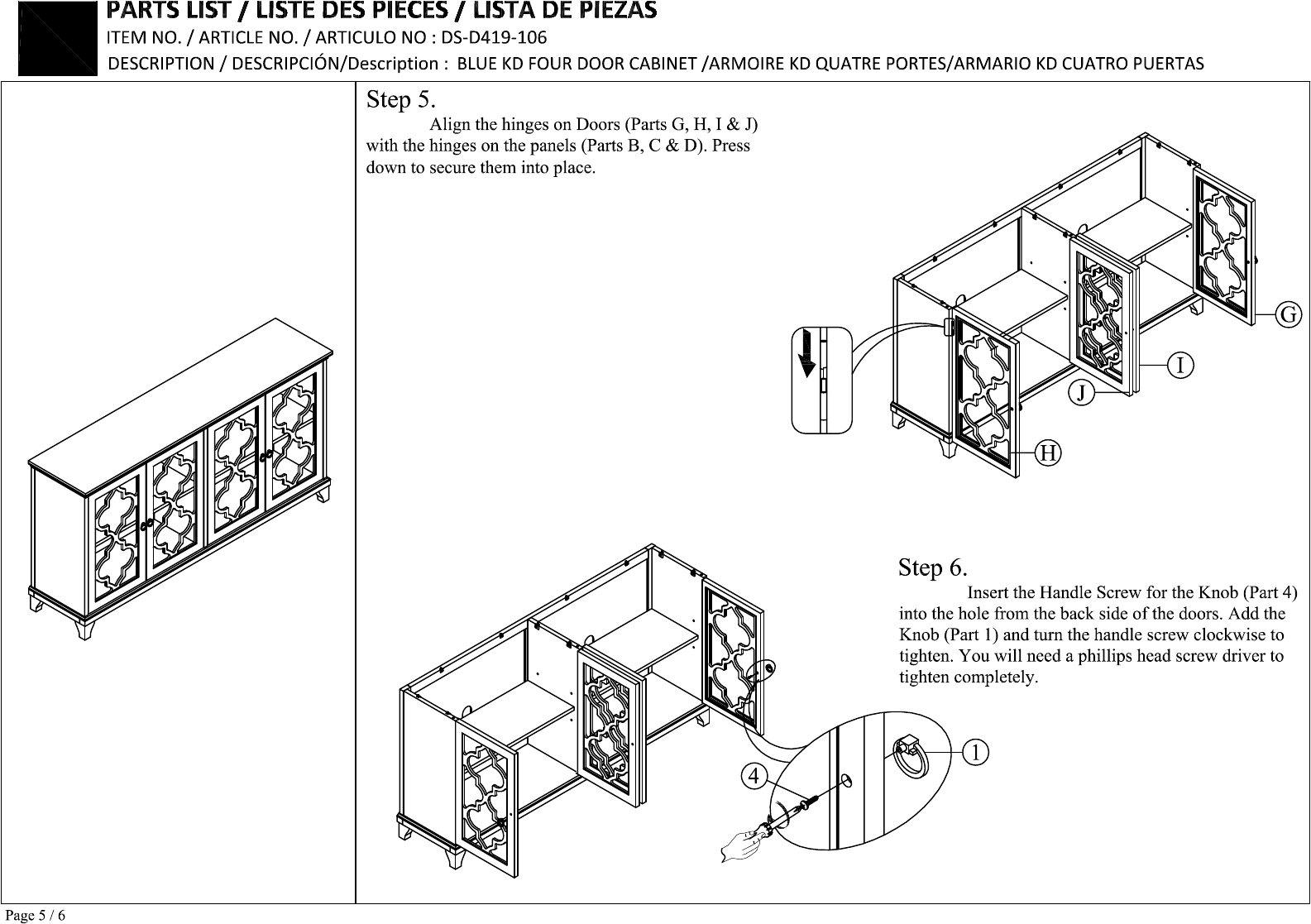 PARTS LIST / LISTE DES PIECES / LISTA DE PIEZAS
ITEM NO. / ARTICLE NO. / ARTICULO NO : DS-D419-106
DESCRIPTION / DESCRIPCIÓN/Description : BLUE KD FOUR DOOR CABINET /ARMOIRE KD QUATRE PORTES/ARMARIO KD CUATRO PUERTAS

Step 5.
Align the hinges on Doors (Parts G, H, I & J) with the hinges on the panels (Parts B, C & D). Press down to secure them into place.

G
I
J
H

Step 6.
Insert the Handle Screw for the Knob (Part 4) into the hole from the back side of the doors. Add the Knob (Part 1) and turn the handle screw clockwise to tighten. You will need a phillips head screw driver to tighten completely.

1
4

Page 5 / 6