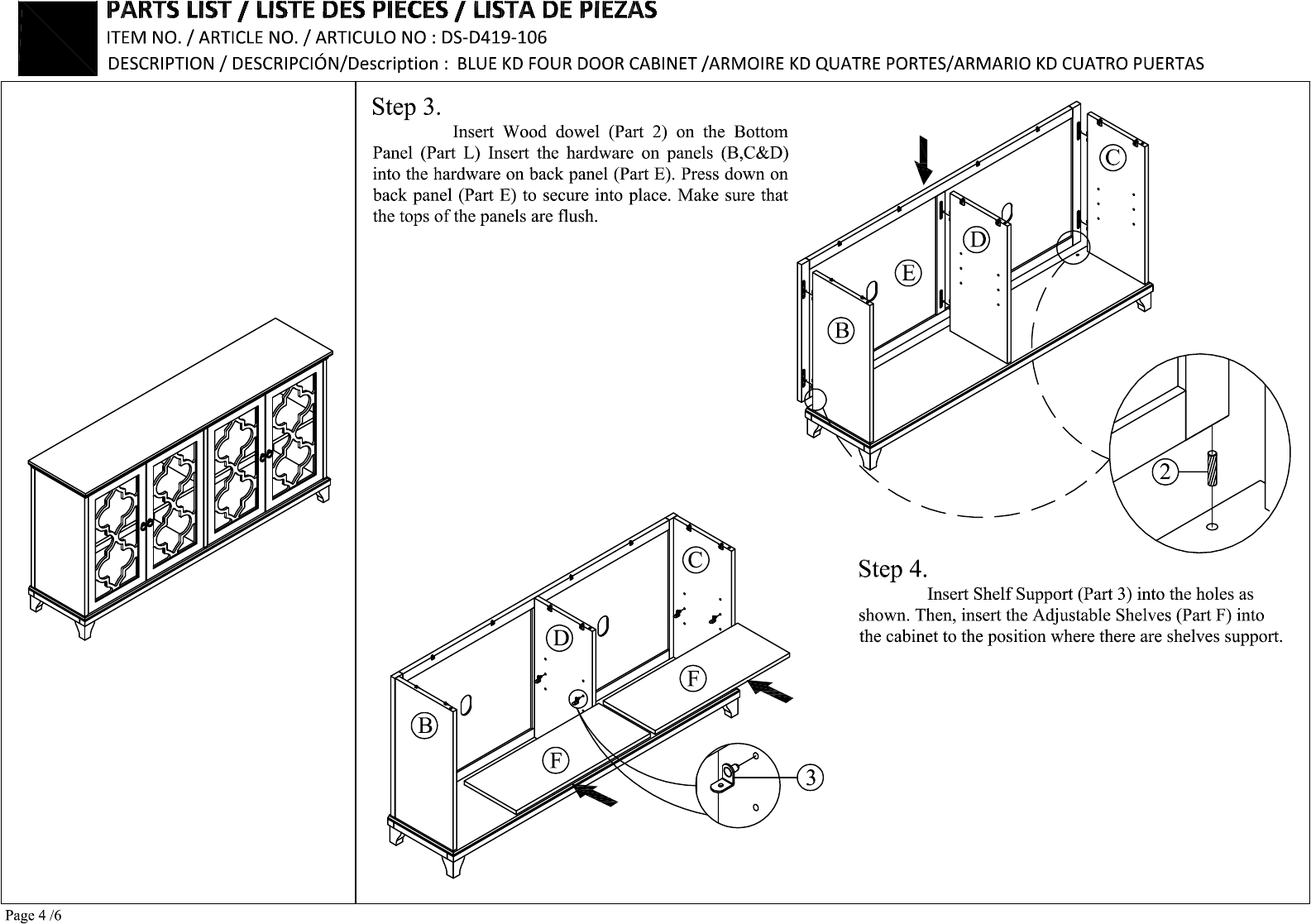 PARTS LIST / LISTE DES PIECES / LISTA DE PIEZAS
ITEM NO. / ARTICLE NO. / ARTICULO NO : DS-D419-106
DESCRIPTION / DESCRIPCIÓN/Description : BLUE KD FOUR DOOR CABINET /ARMOIRE KD QUATRE PORTES/ARMARIO KD CUATRO PUERTAS

Step 3.
Insert Wood dowel (Part 2) on the Bottom Panel (Part L) Insert the hardware on panels (B,C&D) into the hardware on back panel (Part E). Press down on back panel (Part E) to secure into place. Make sure that the tops of the panels are flush.

C
D
E
B
2

C
D
F
B
F
3

Step 4.
Insert Shelf Support (Part 3) into the holes as shown. Then, insert the Adjustable Shelves (Part F) into the cabinet to the position where there are shelves support.

Page 4 /6