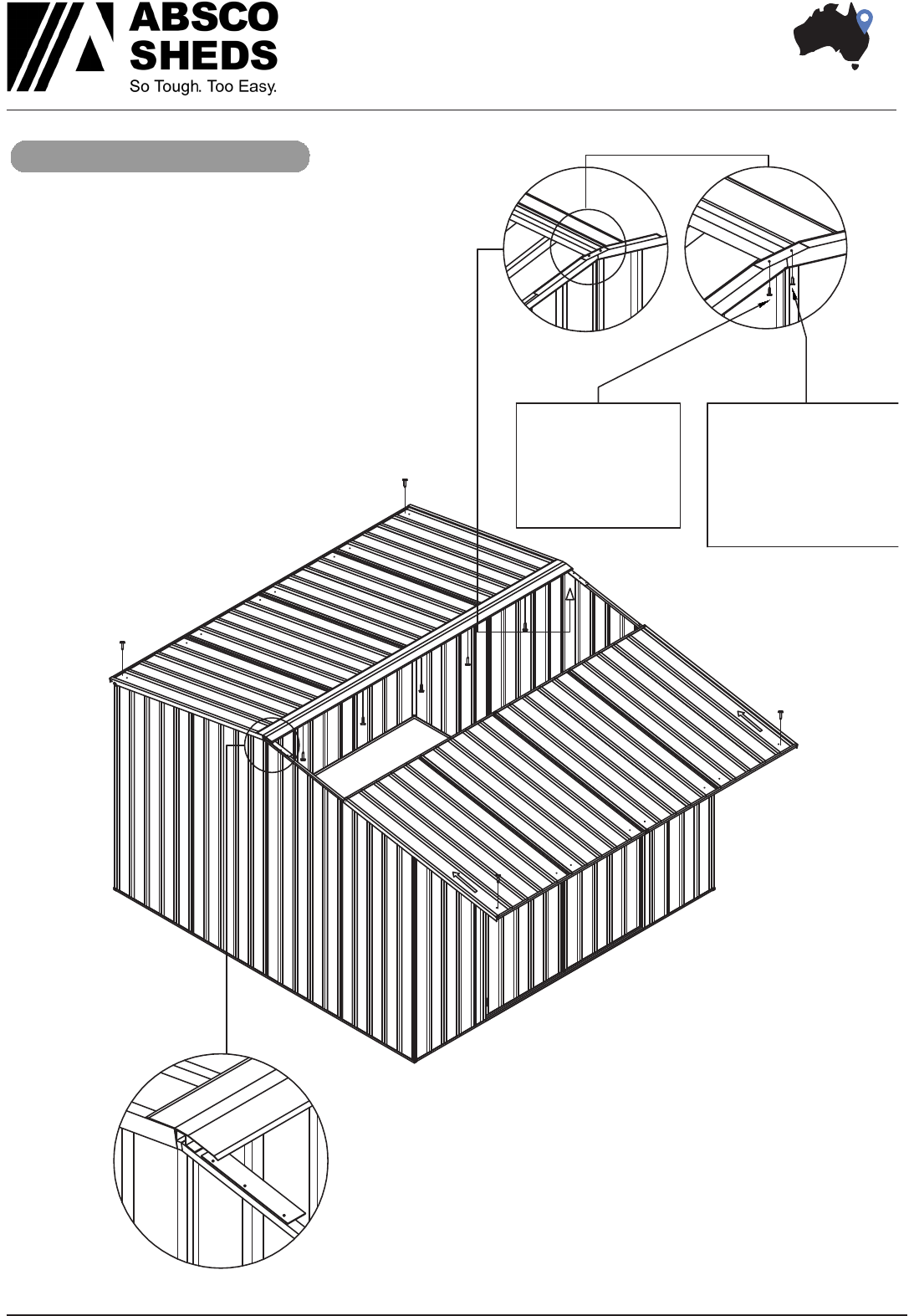 ABSCO SHEDS
So Tough. Too Easy.