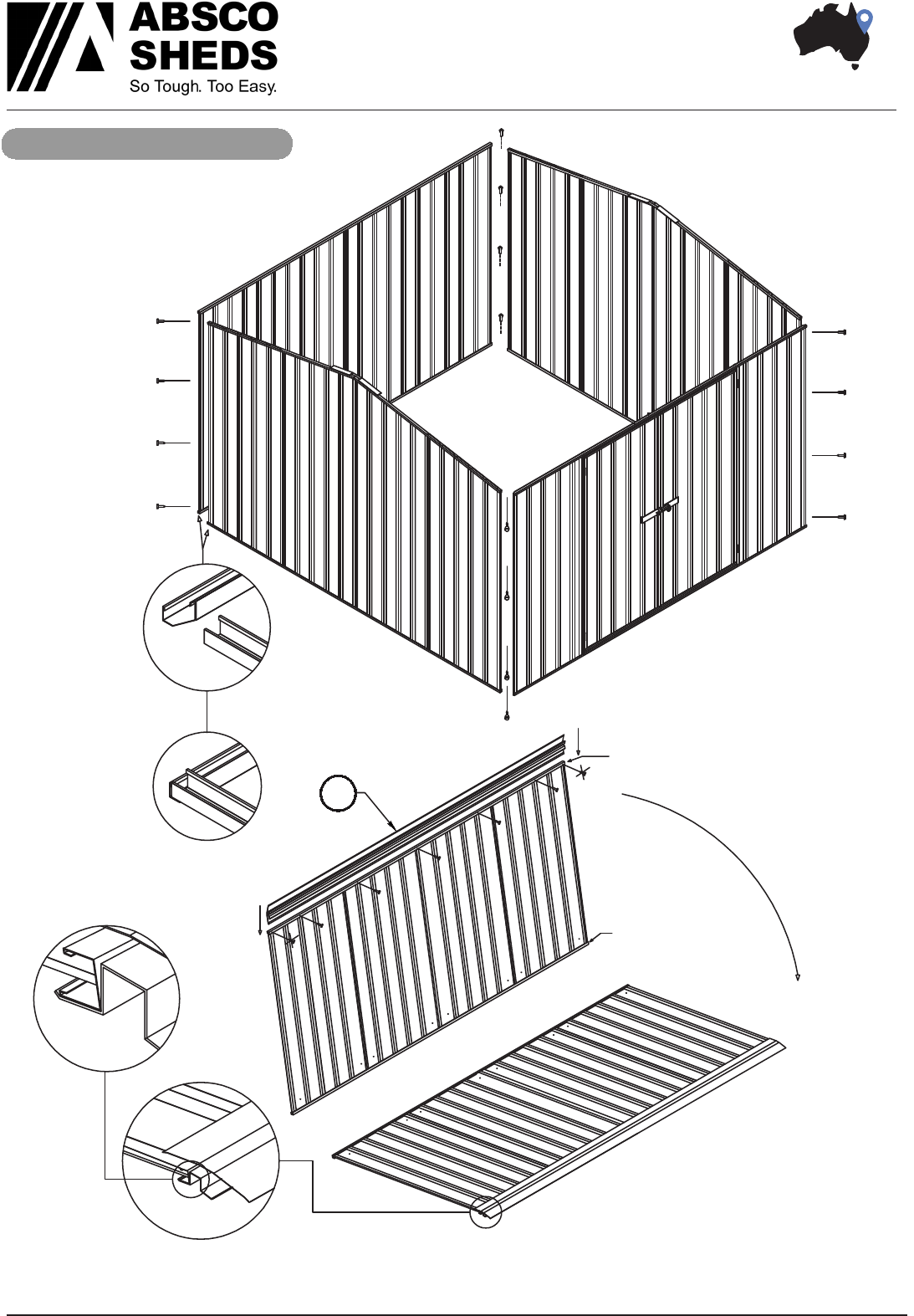 ABSCO SHEDS
So Tough. Too Easy.