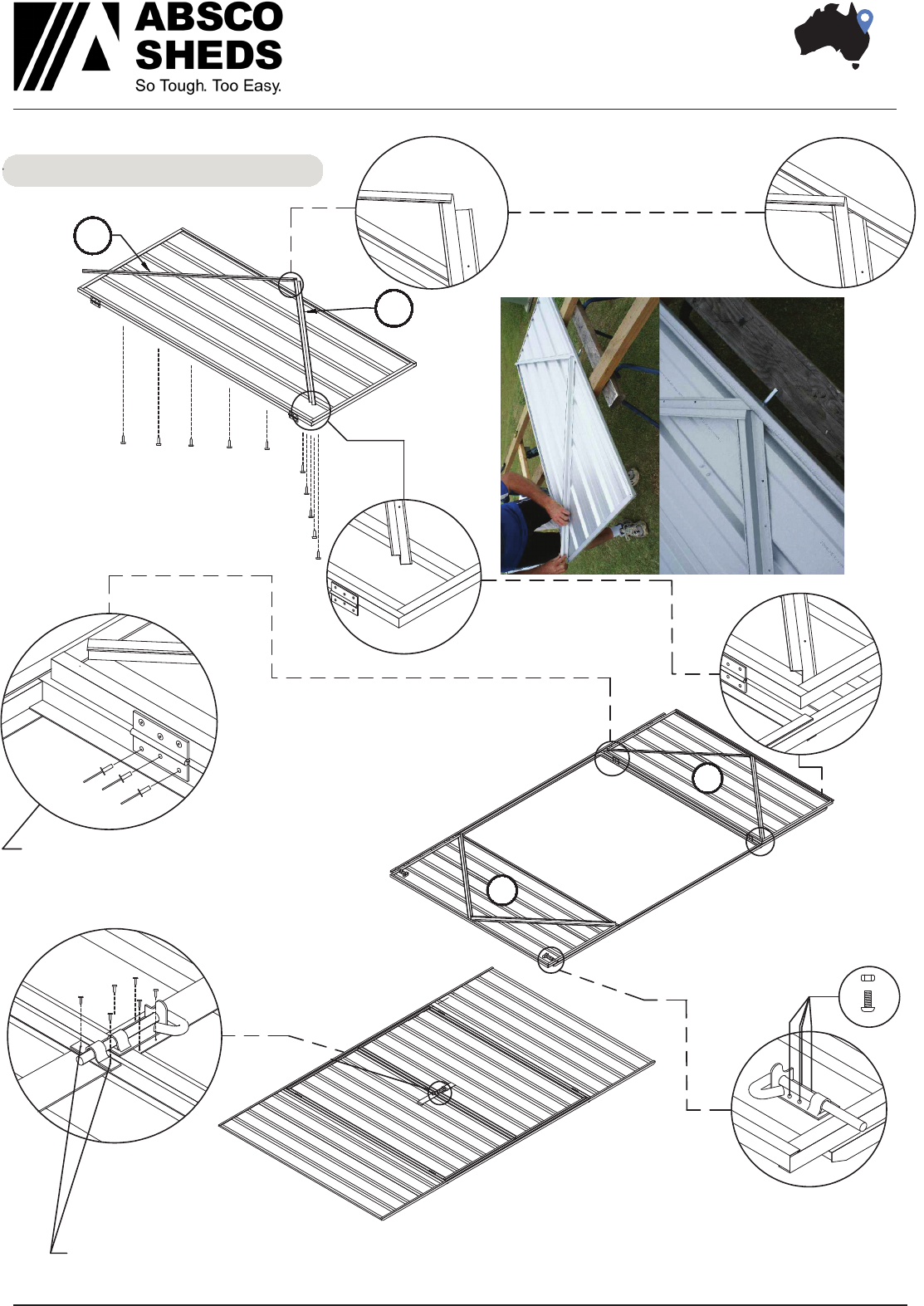 ABSCO SHEDS
So Tough. Too Easy.