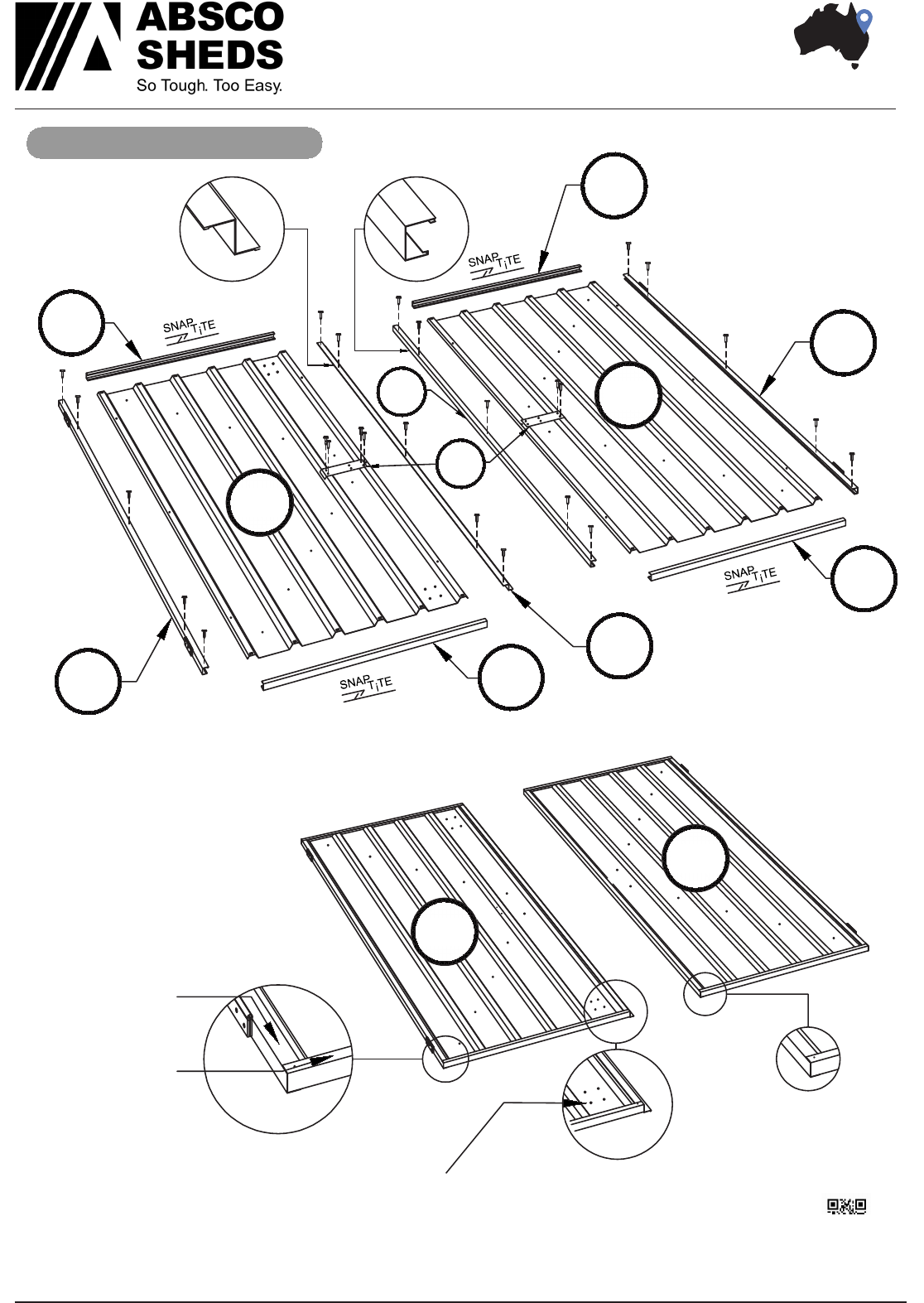 ABSCO SHEDS
So Tough. Too Easy.

SNAP TiTE

SNAP TiTE

SNAP TiTE

SNAP TiTE