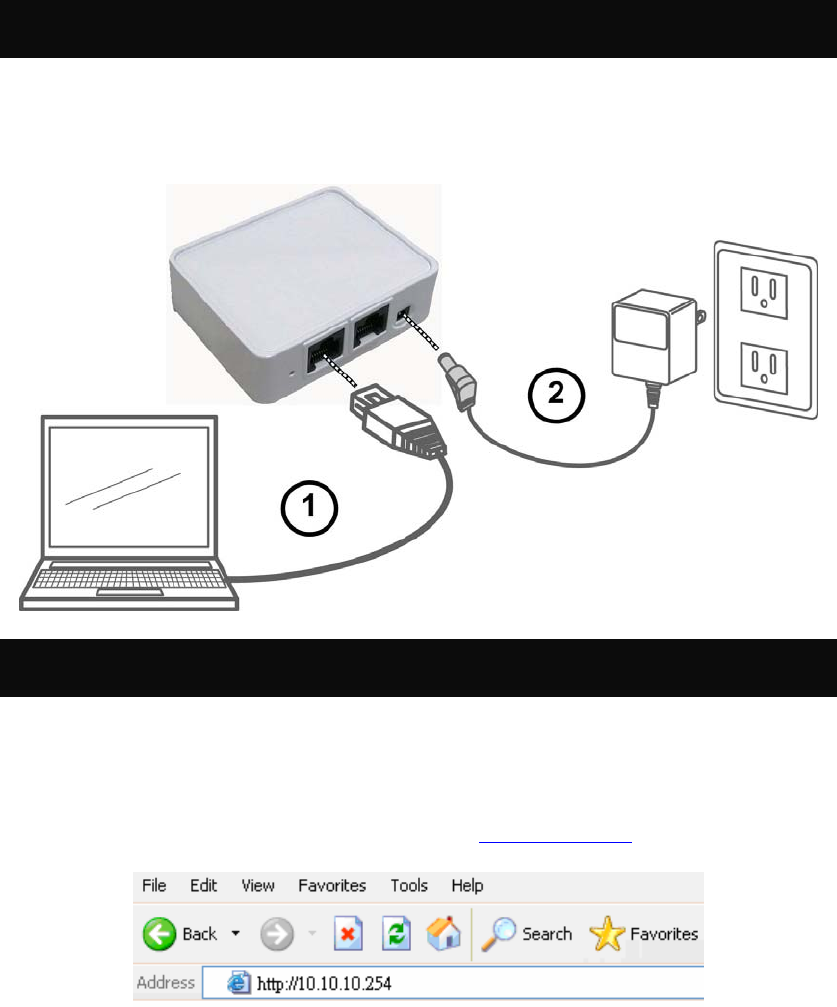 2

1

File Edit View Favorites Tools Help

Back Search Favorites

Address http://10.10.10.254