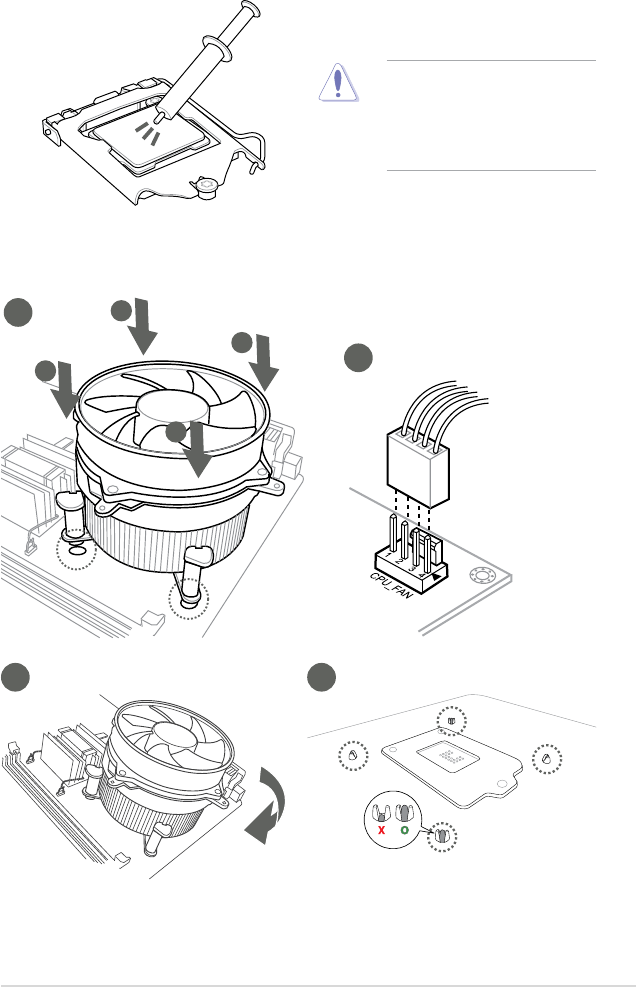 CPU_FAN

X O