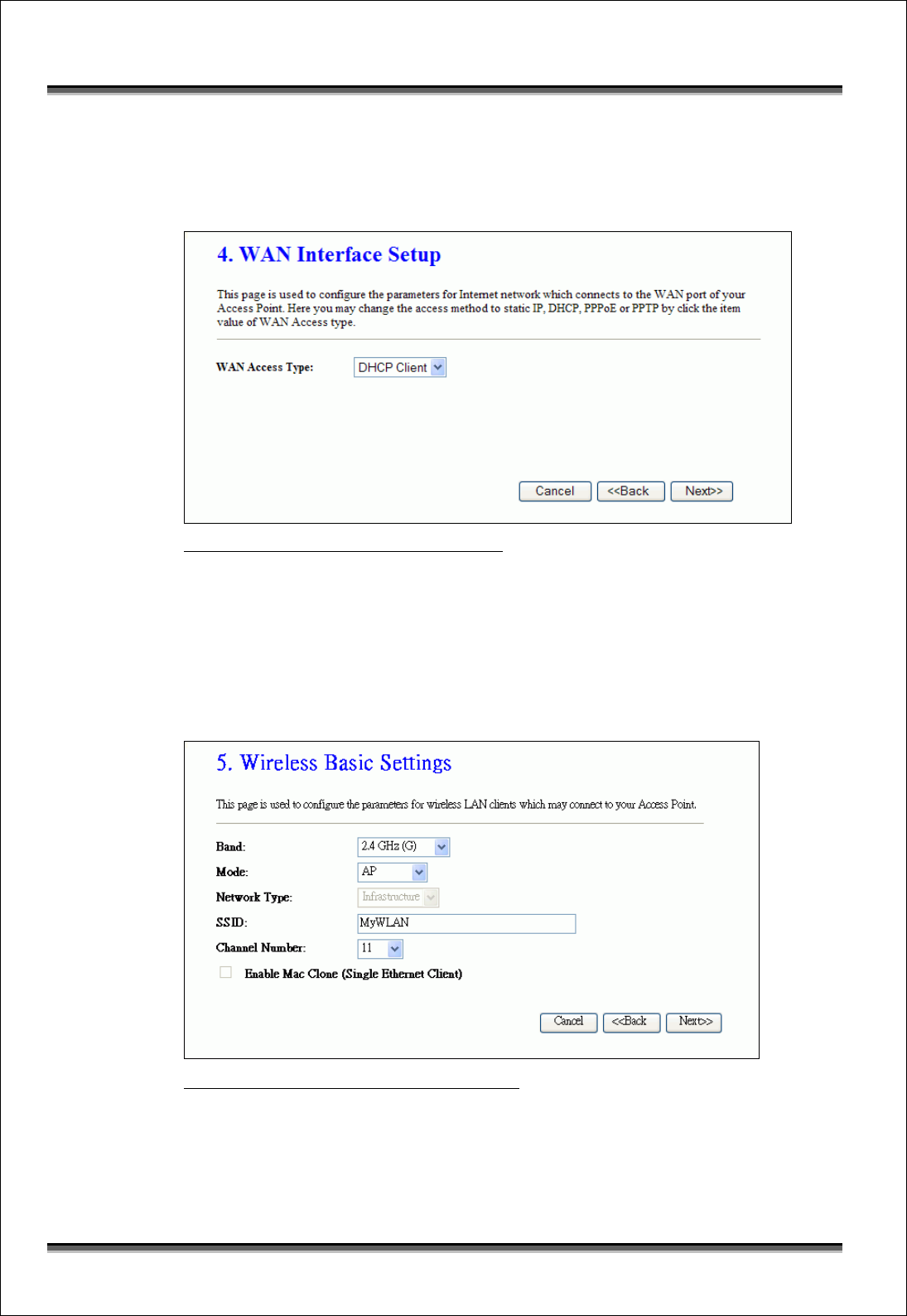 4. WAN Interface Setup

This page is used to configure the parameters for Internet network which connects to the WAN port of your Access Point. Here you may change the access method to static IP, DHCP, PPPoE or PPTP by click the item value of WAN Access type.

WAN Access Type: DHCP Client

Cancel <<Back Next>>

5. Wireless Basic Settings

This page is used to configure the parameters for wireless LAN clients which may connect to your Access Point.

Band: 2.4 GHz (G)
Mode: AP
Network Type: Infrastructure
SSID: MyWLAN
Channel Number: 11

Enable Mac Clone (Single Ethernet Client)

Cancel <<Back Next>>